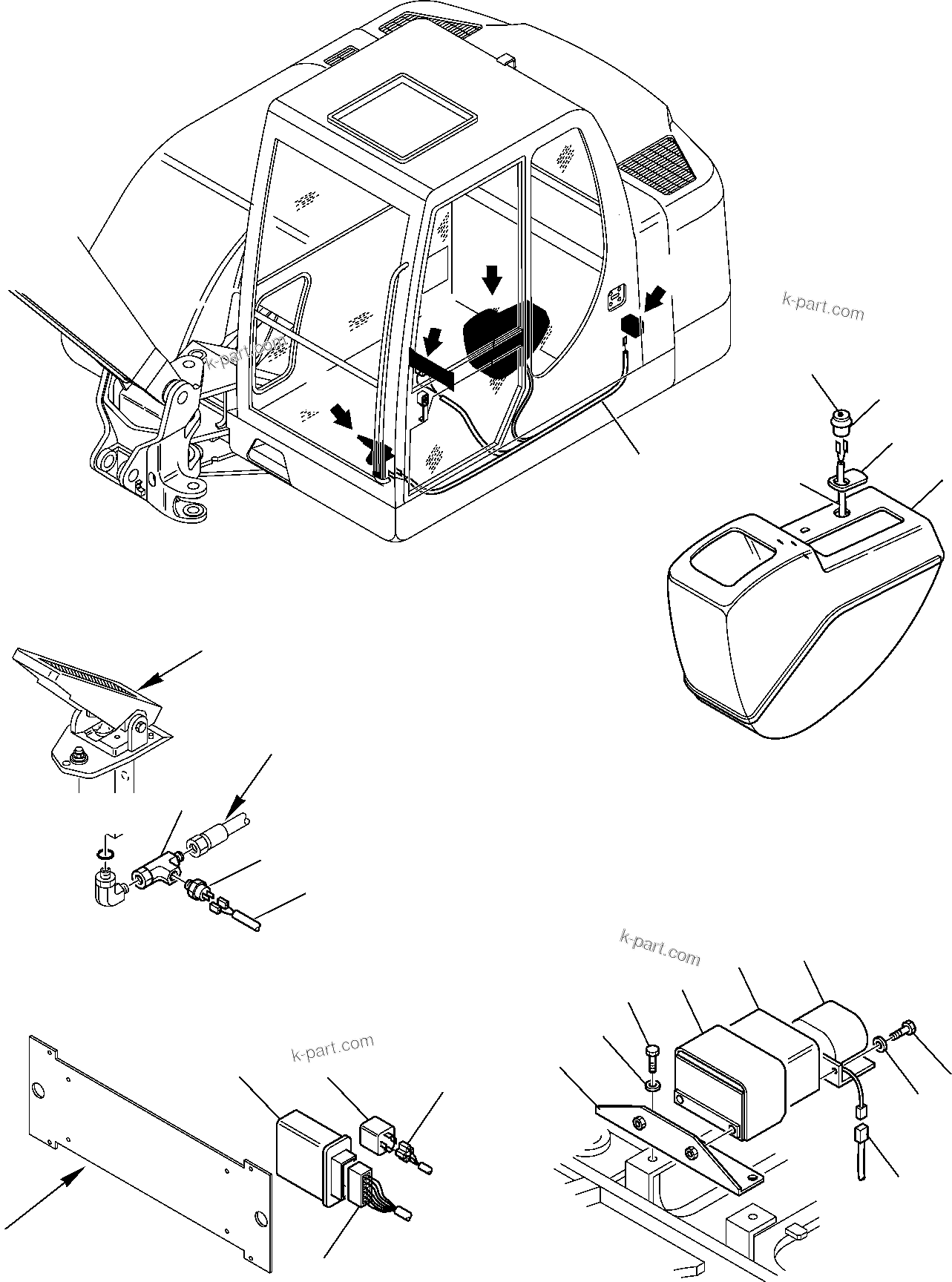 k-part.com

k-part.com

k-part.com

k-part.com