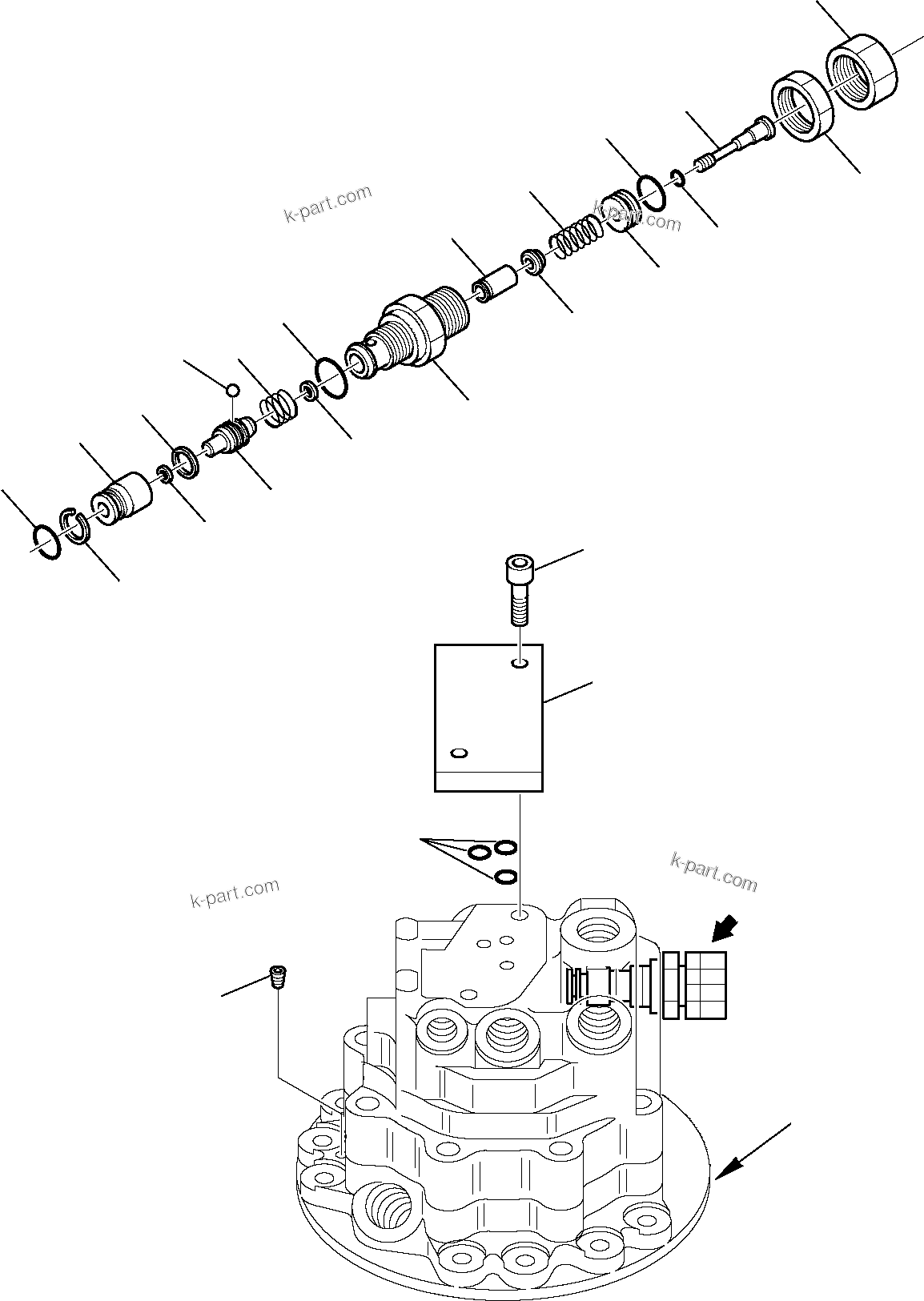 k-part.com
k-part.com
k-part.com
k-part.com