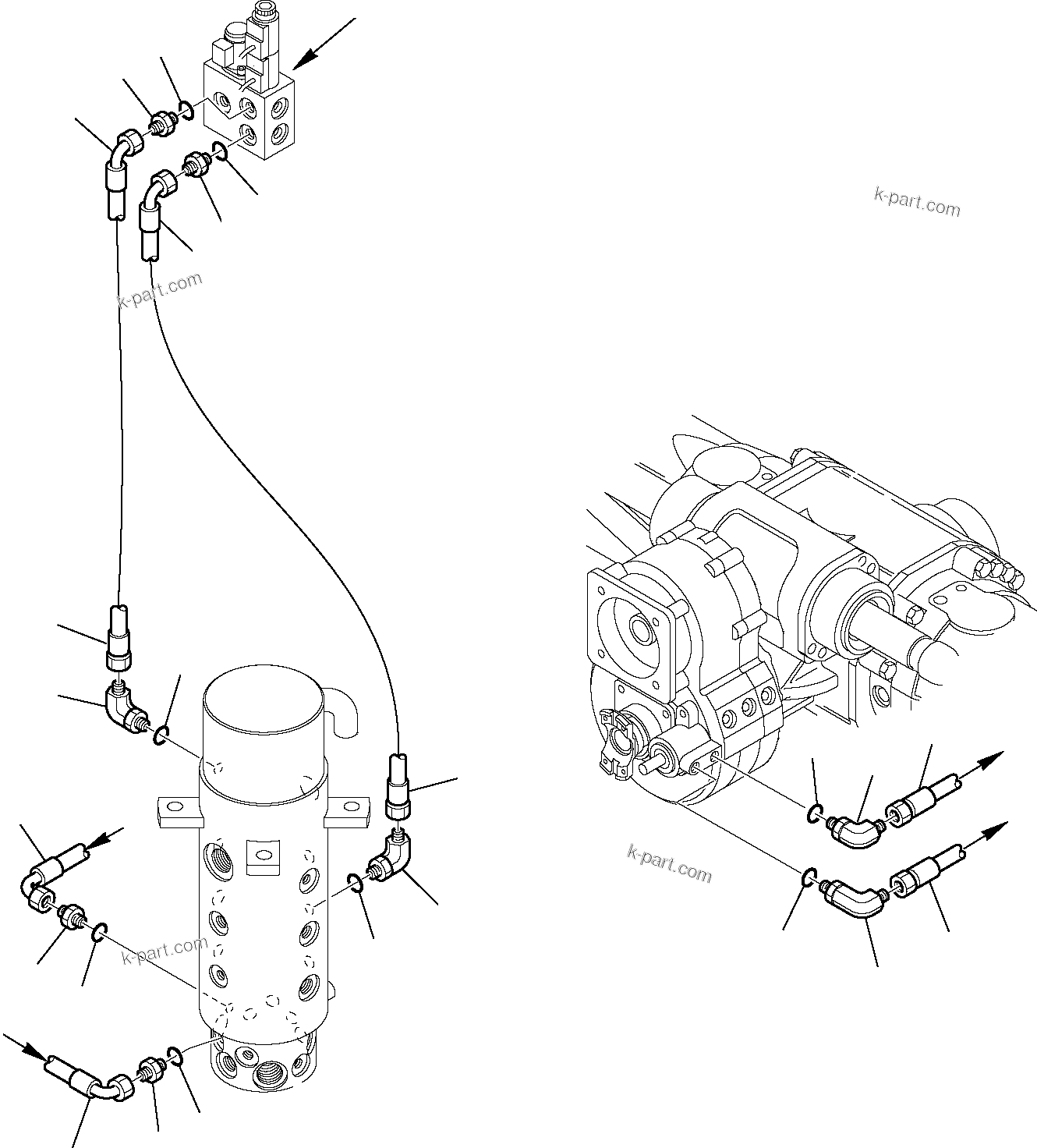 k-part.com

k-part.com

k-part.com

k-part.com