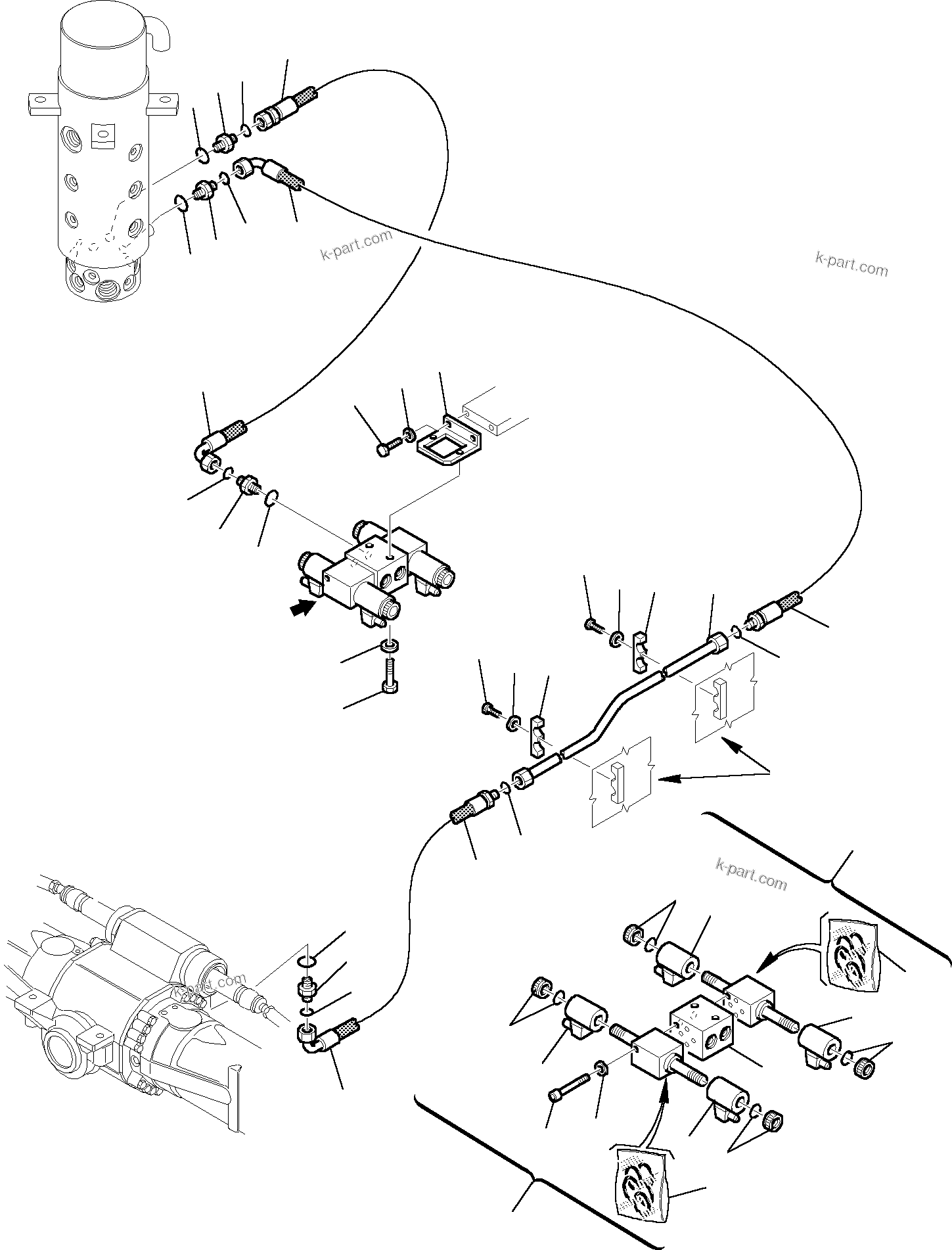 k-part.com

k-part.com

k-part.com

k-part.com