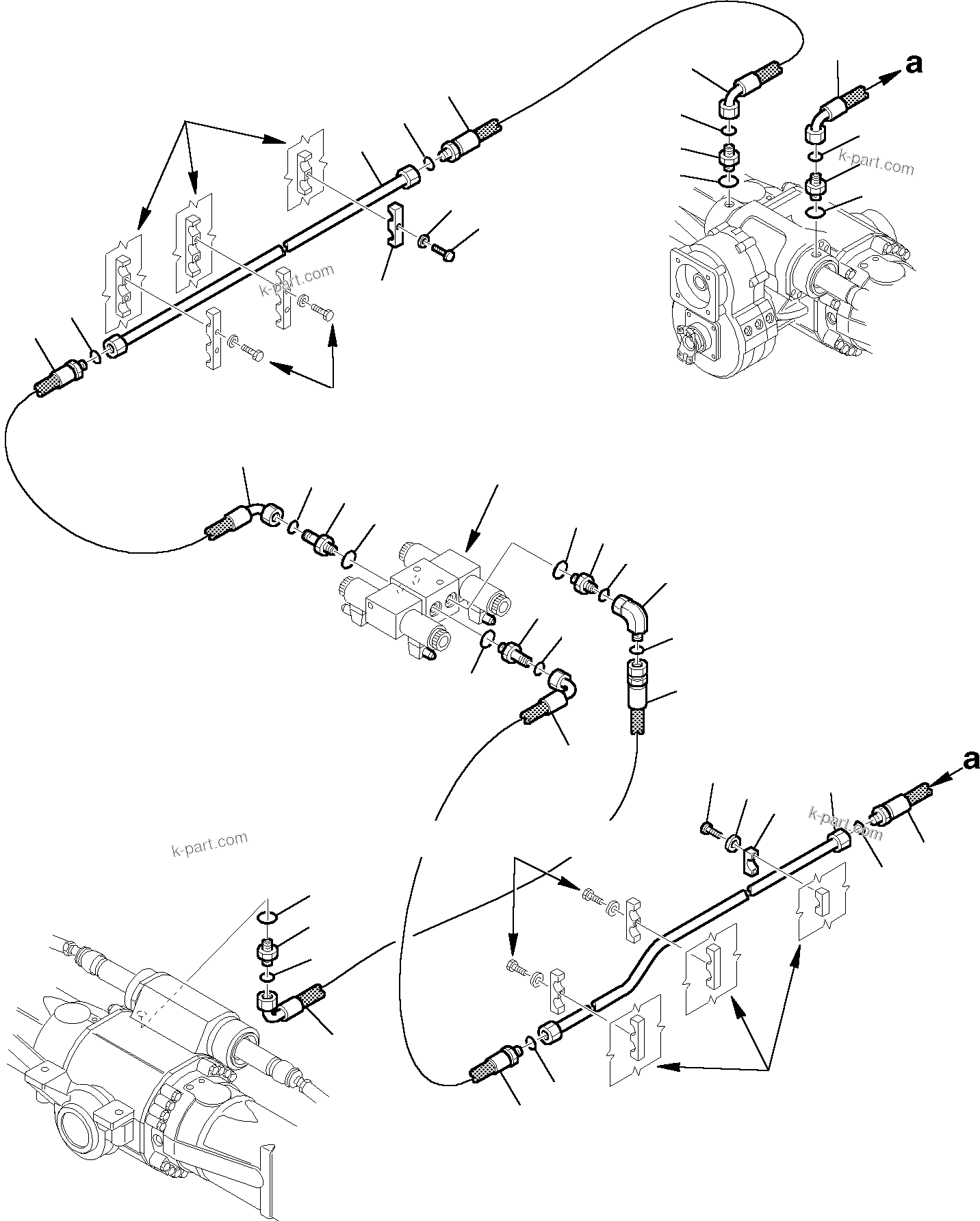 a

k-part.com

k-part.com

a

k-part.com

k-part.com