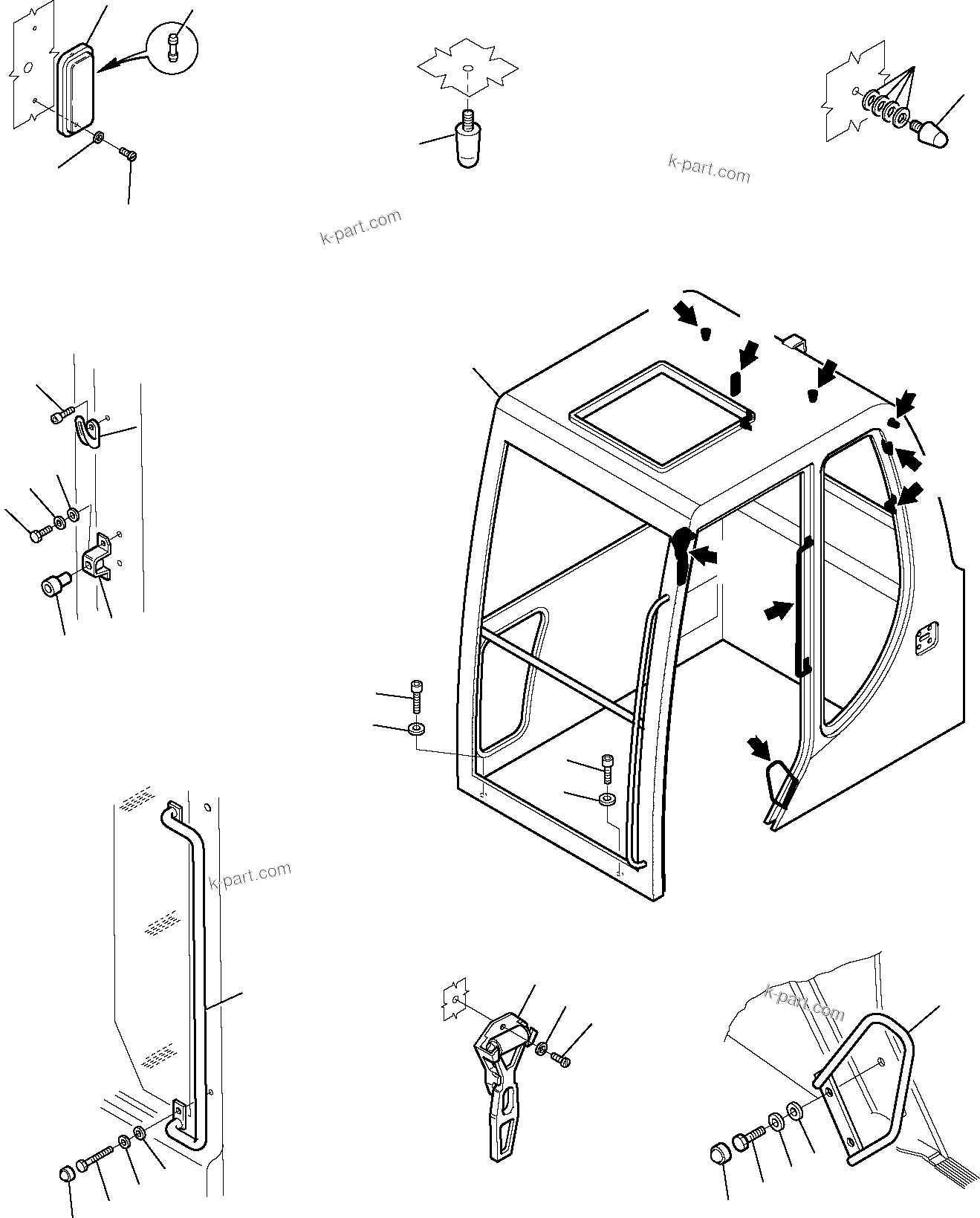 k-part.com

k-part.com

k-part.com

k-part.com