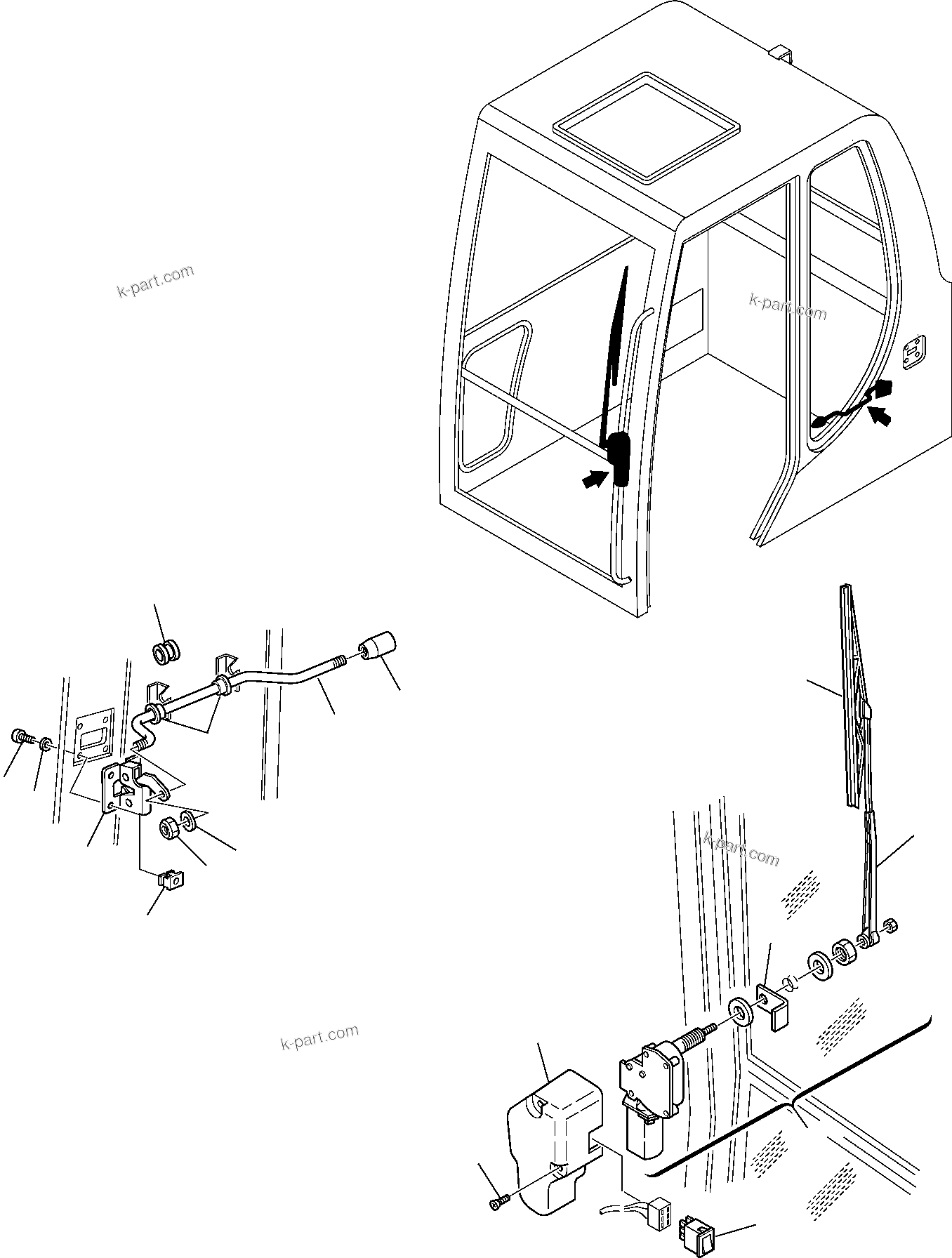 k-part.com

k-part.com

k-part.com

k-part.com