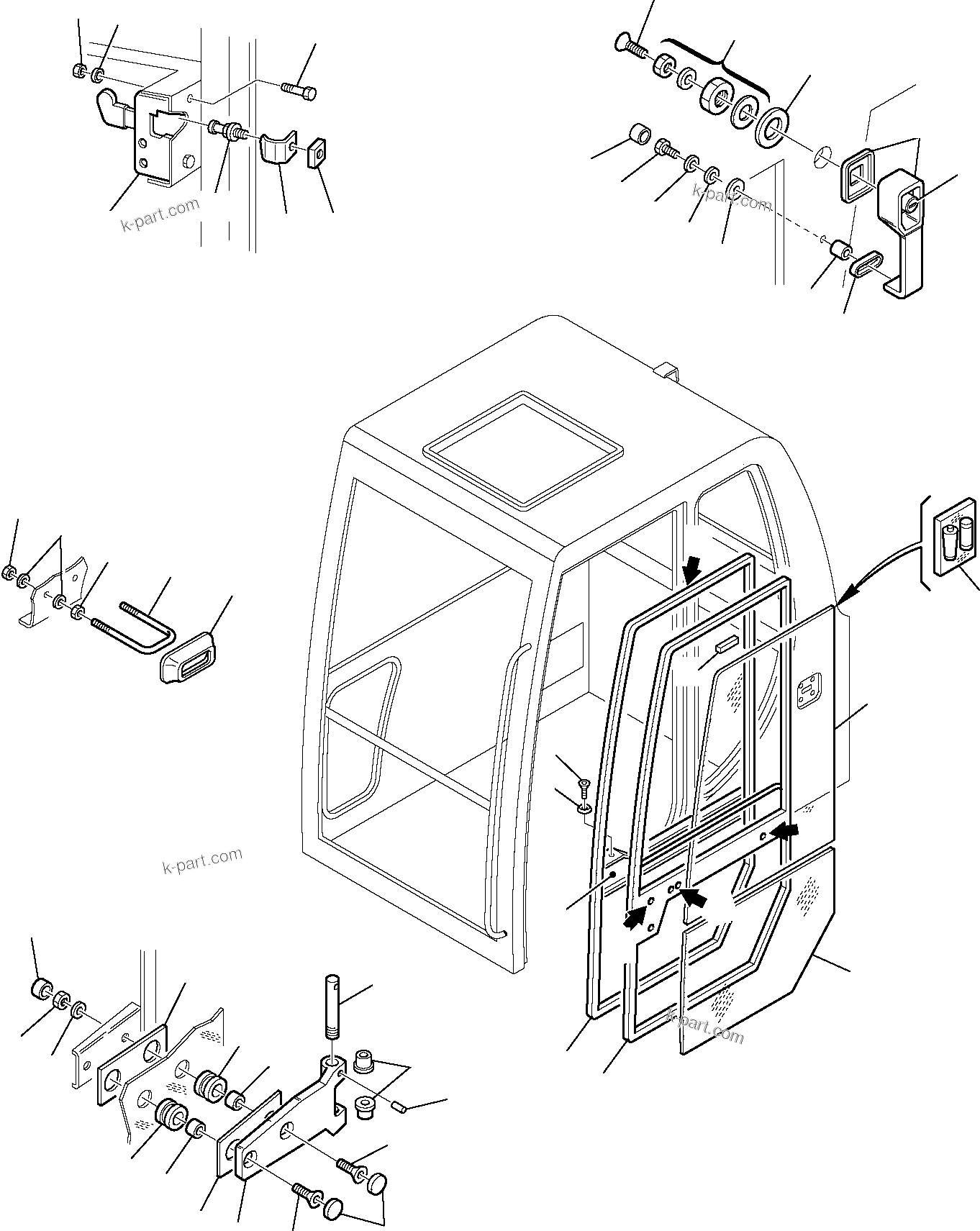 k-part.com

k-part.com

k-part.com

k-part.com