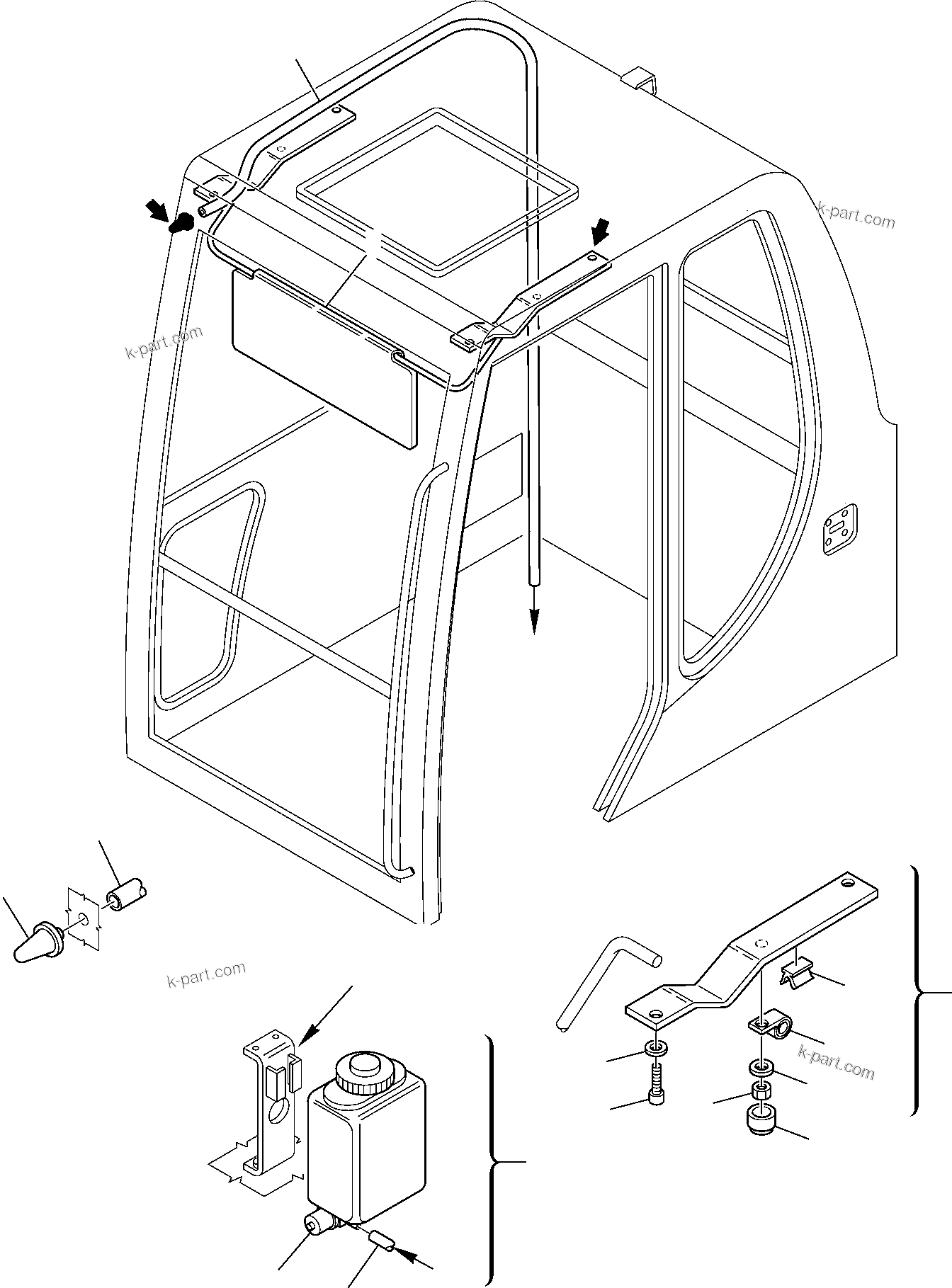 k-part.com

k-part.com

k-part.com

k-part.com