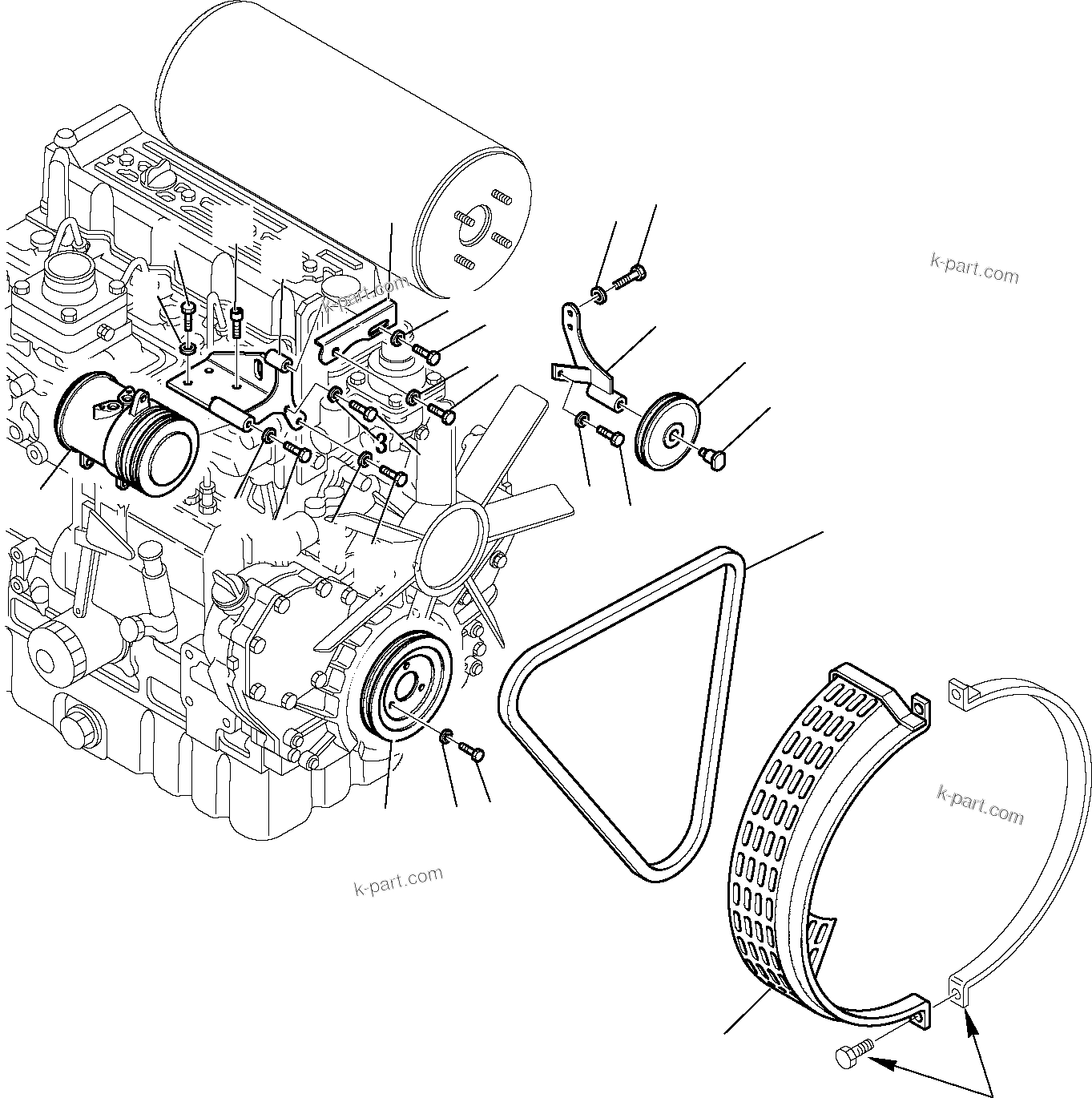 k-part.com

k-part.com

3

k-part.com

k-part.com