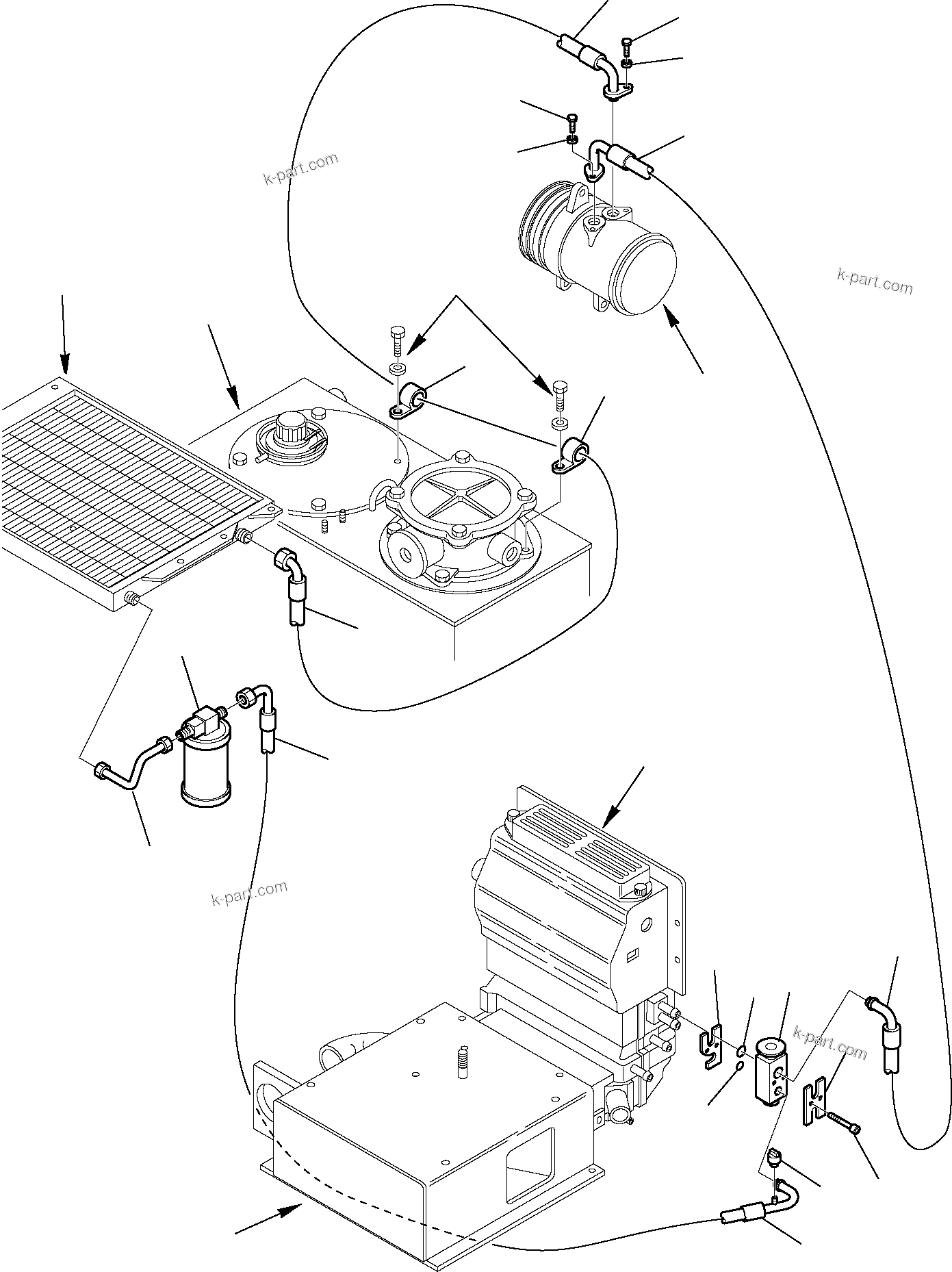 k-part.com

k-part.com

k-part.com

k-part.com