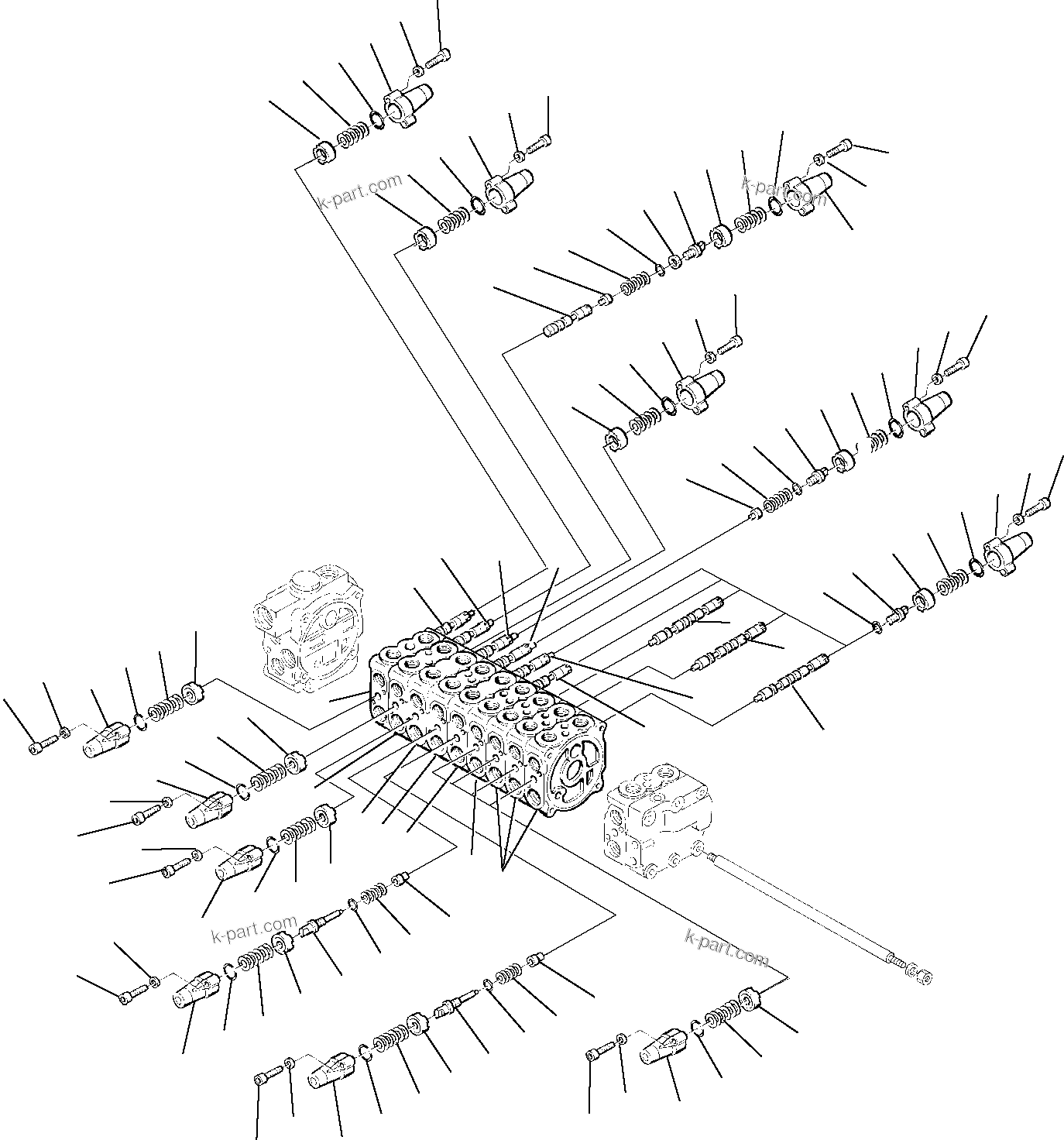 k-part.com
k-part.com
k-part.com
k-part.com