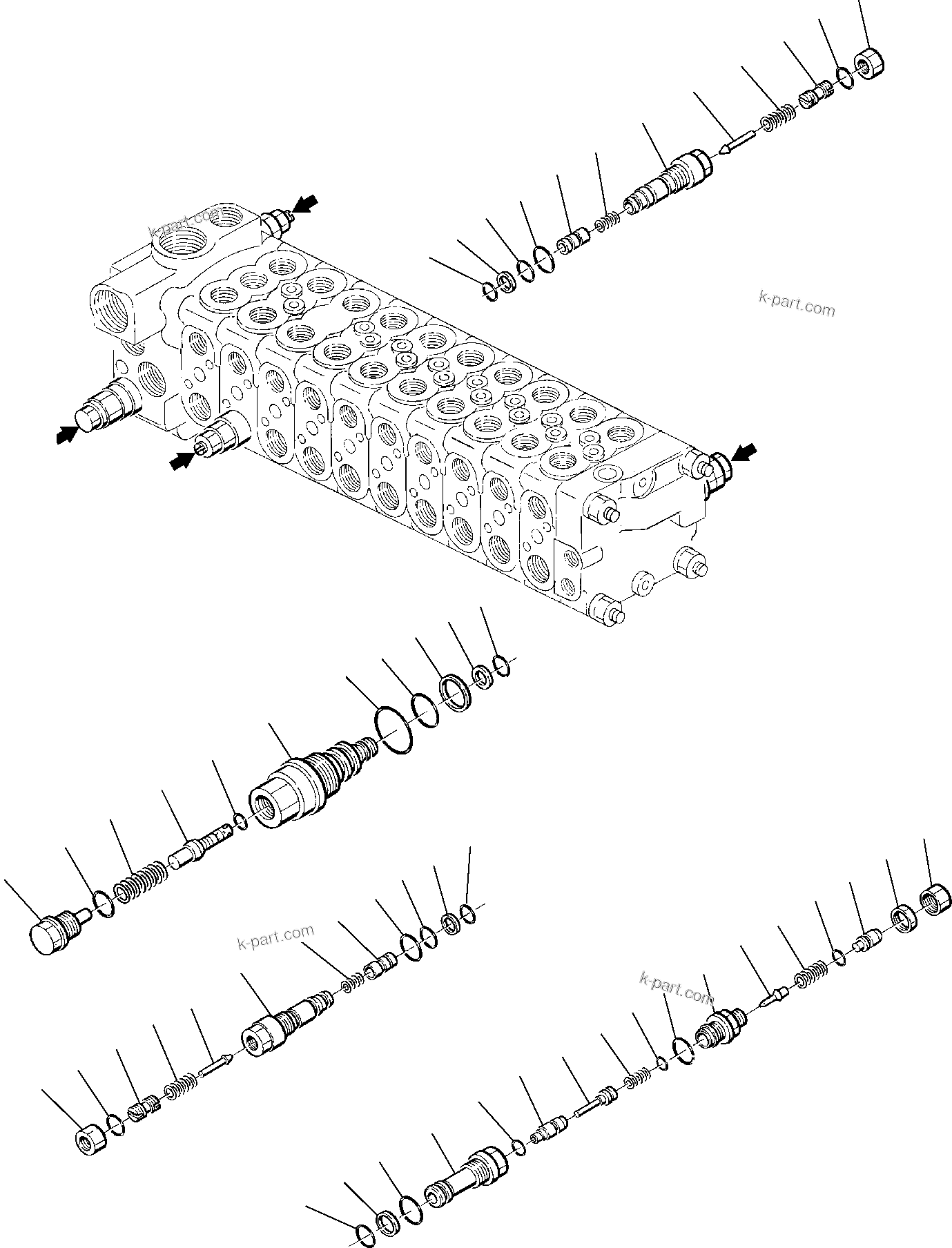 k-part.com

k-part.com

k-part.com

k-part.com