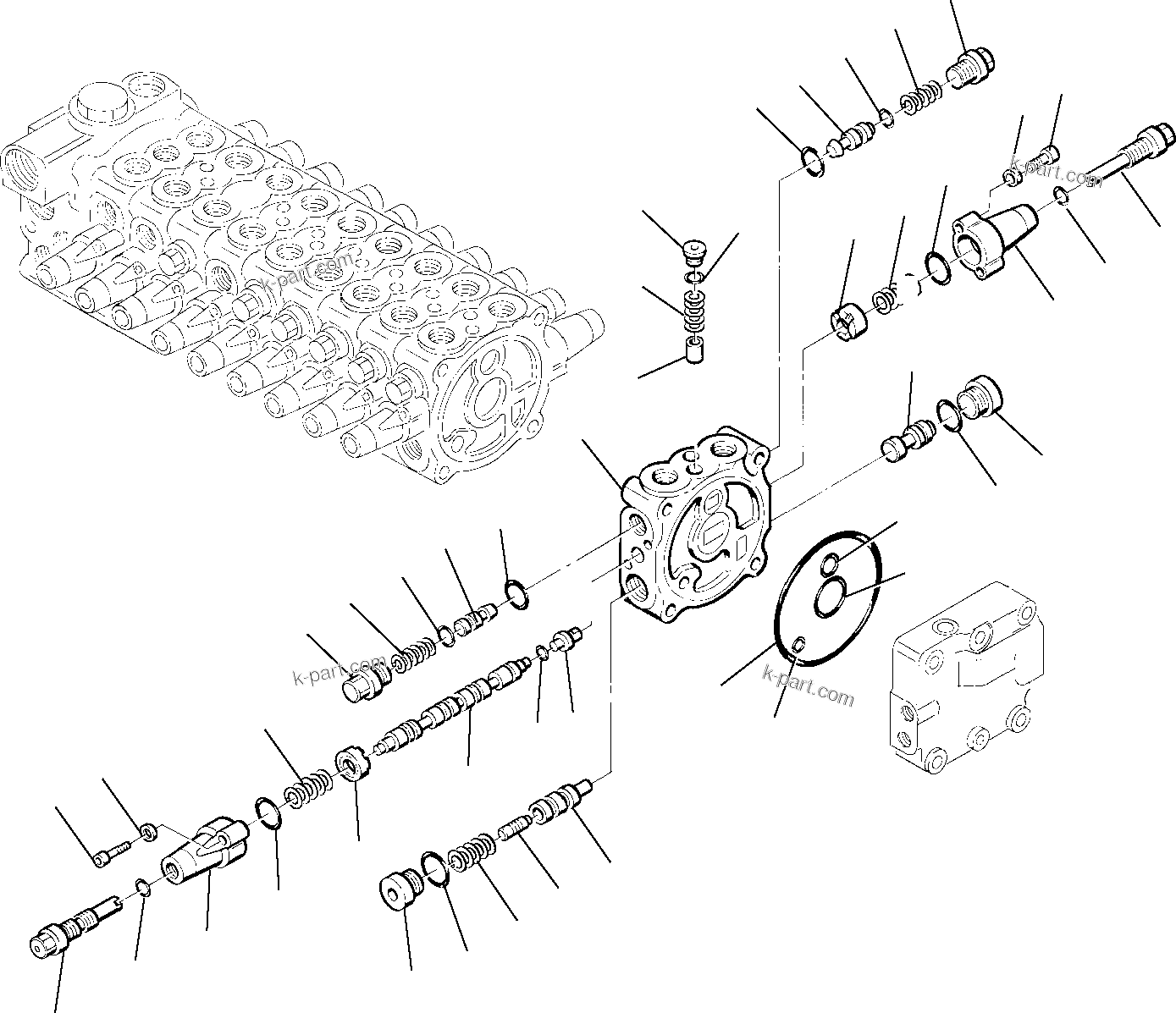 k-part.com

k-part.com

k-part.com

k-part.com