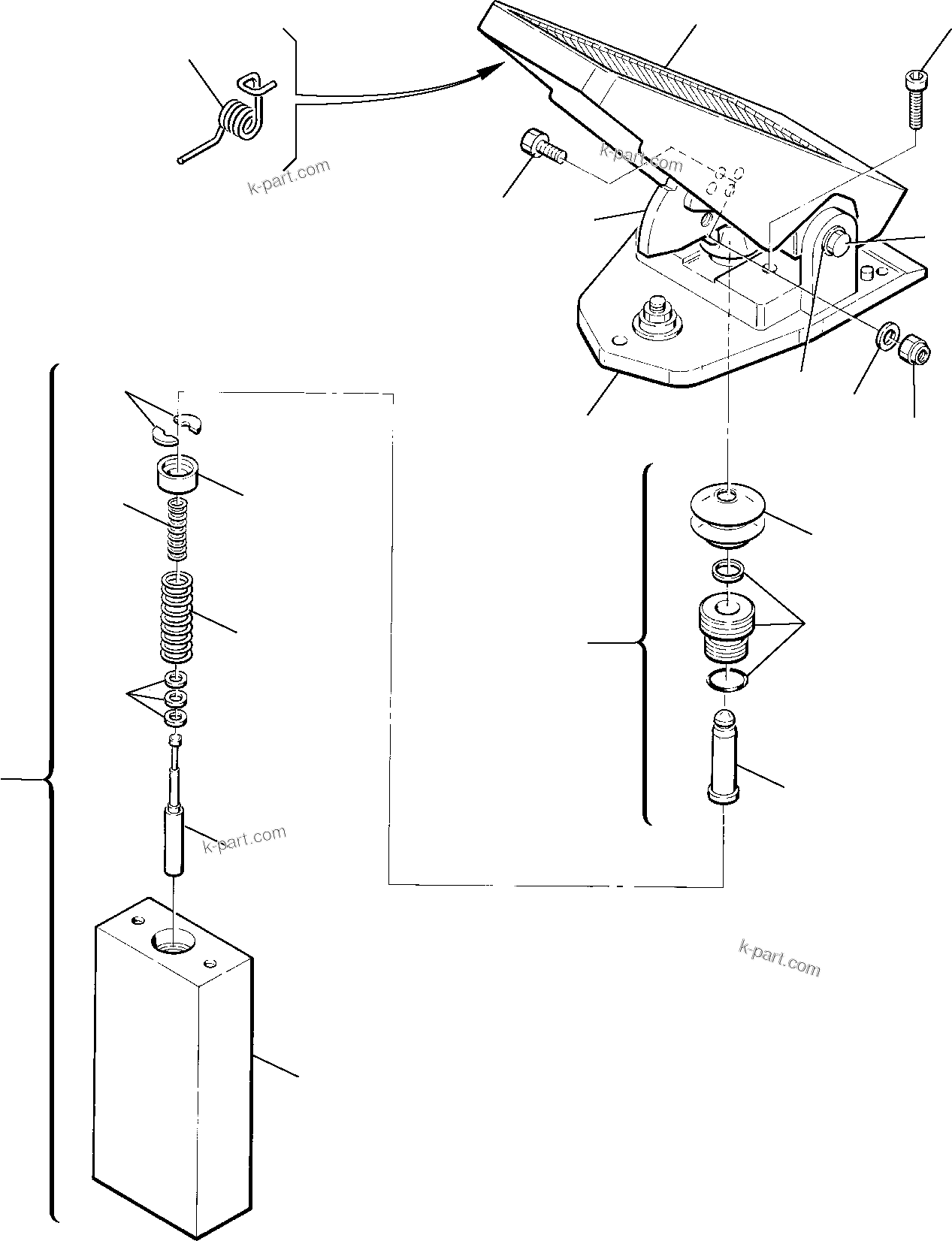 k-part.com

k-part.com

k-part.com

k-part.com