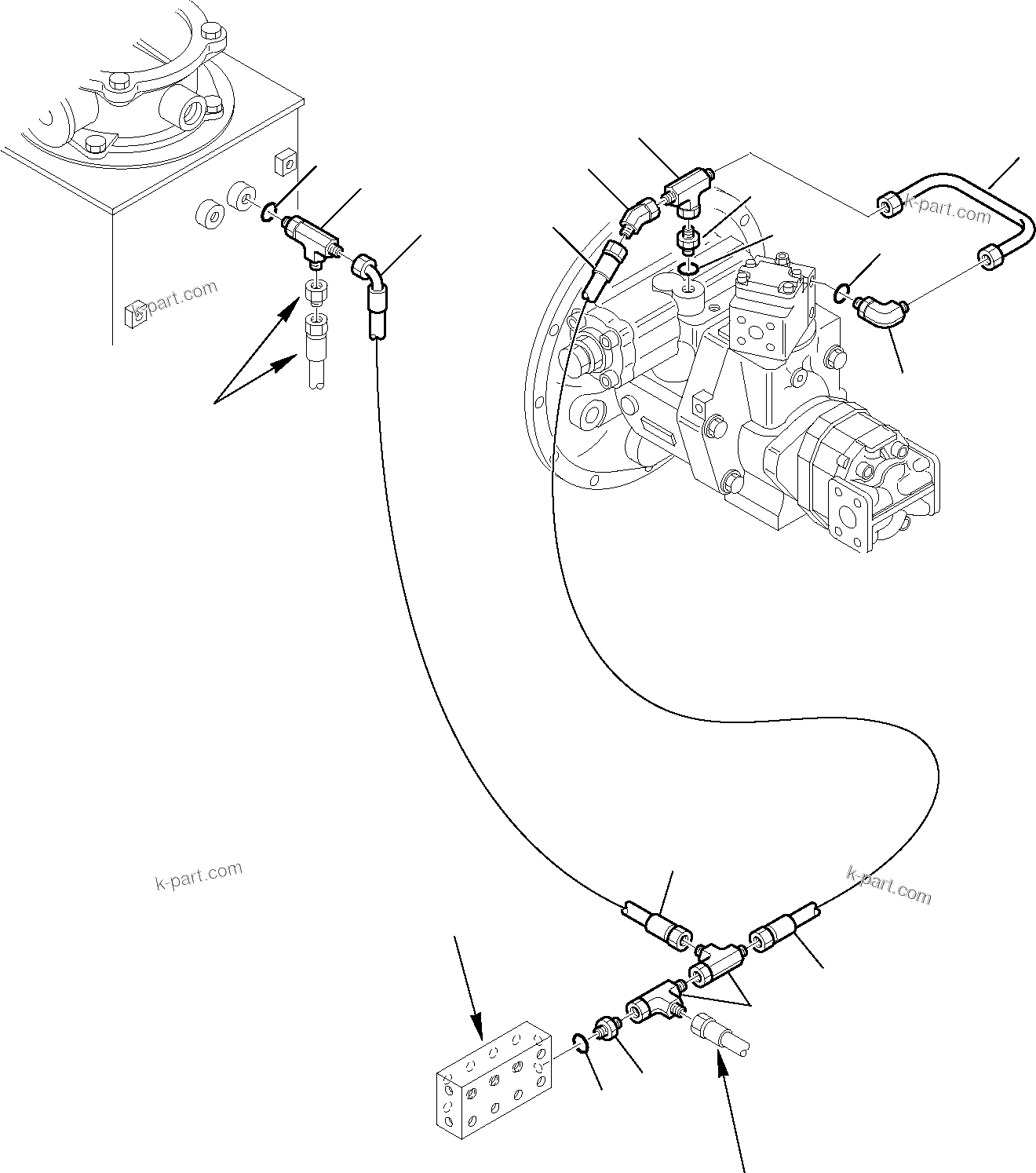 k-part.com

k-part.com

k-part.com

k-part.com