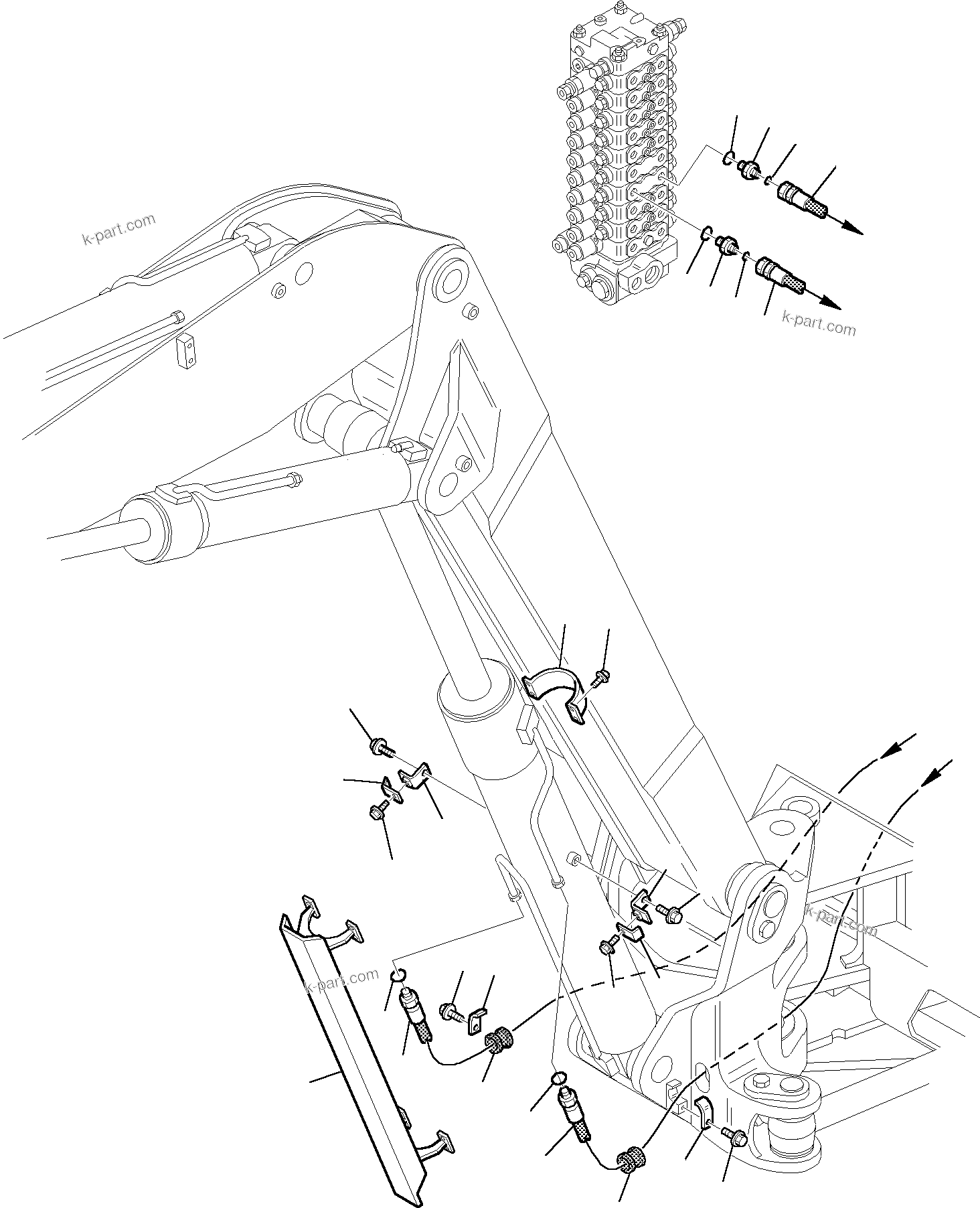 k-part.com

k-part.com

k-part.com

k-part.com