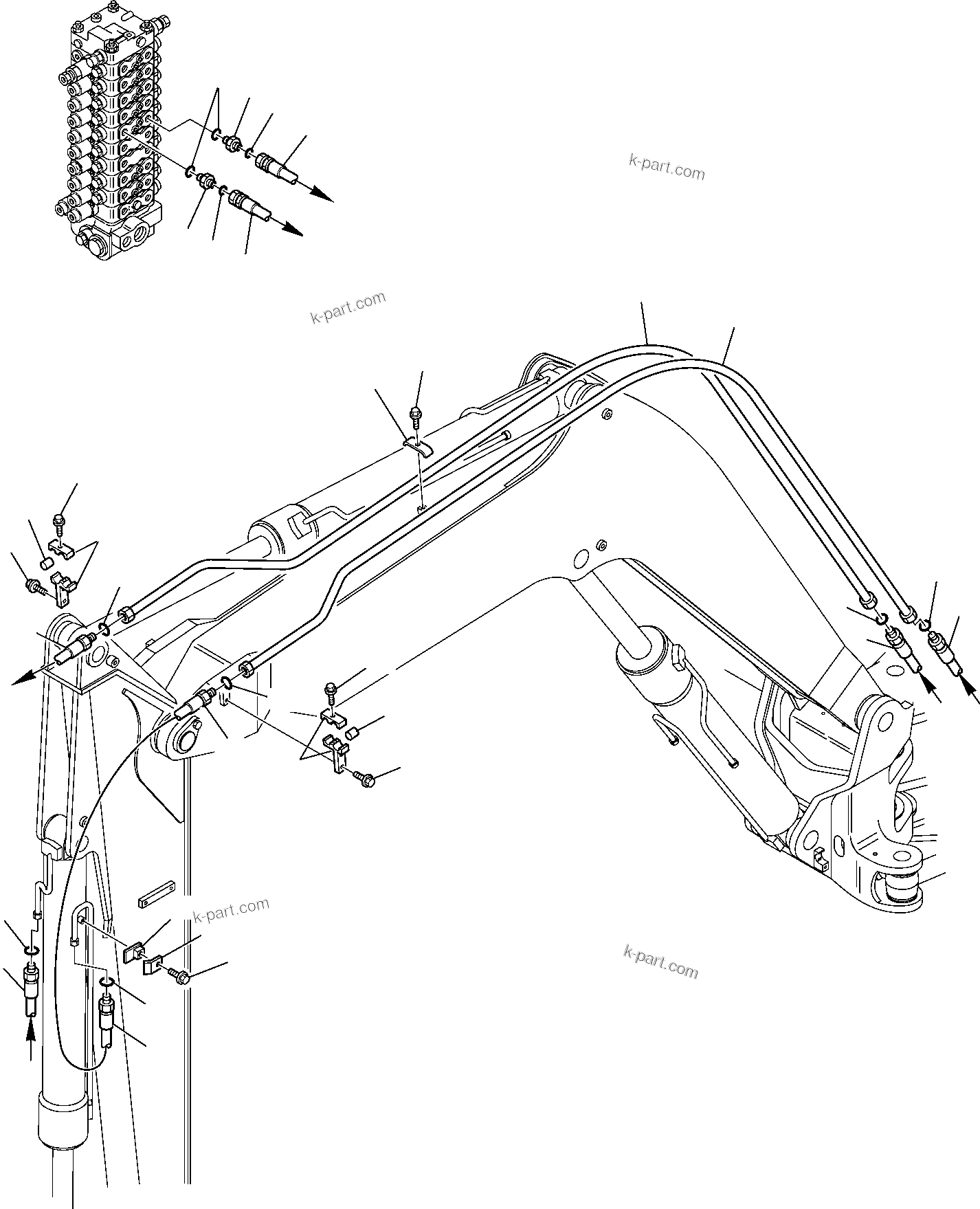 k-part.com

k-part.com

k-part.com

k-part.com