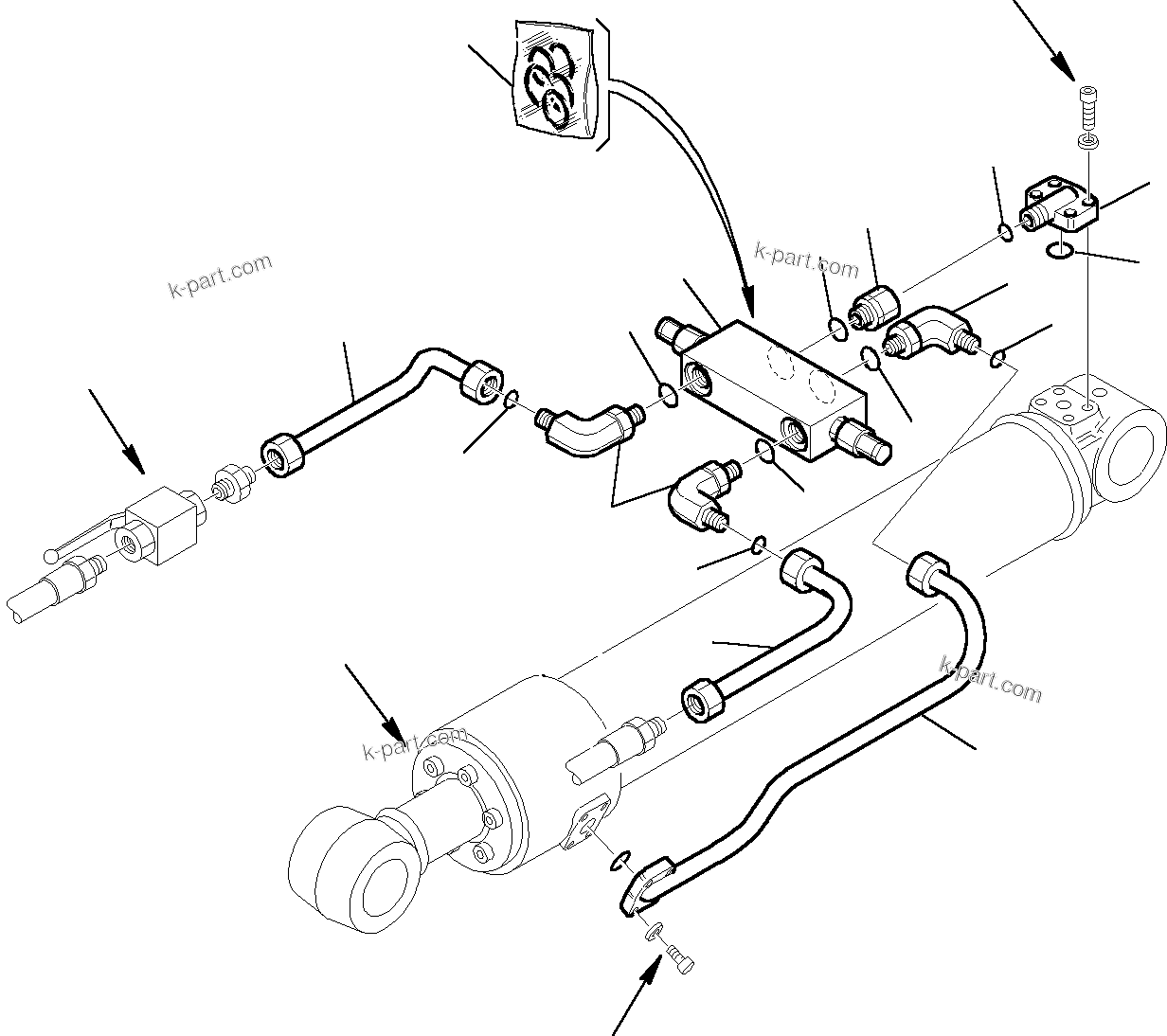 k-part.com

k-part.com

k-part.com

k-part.com