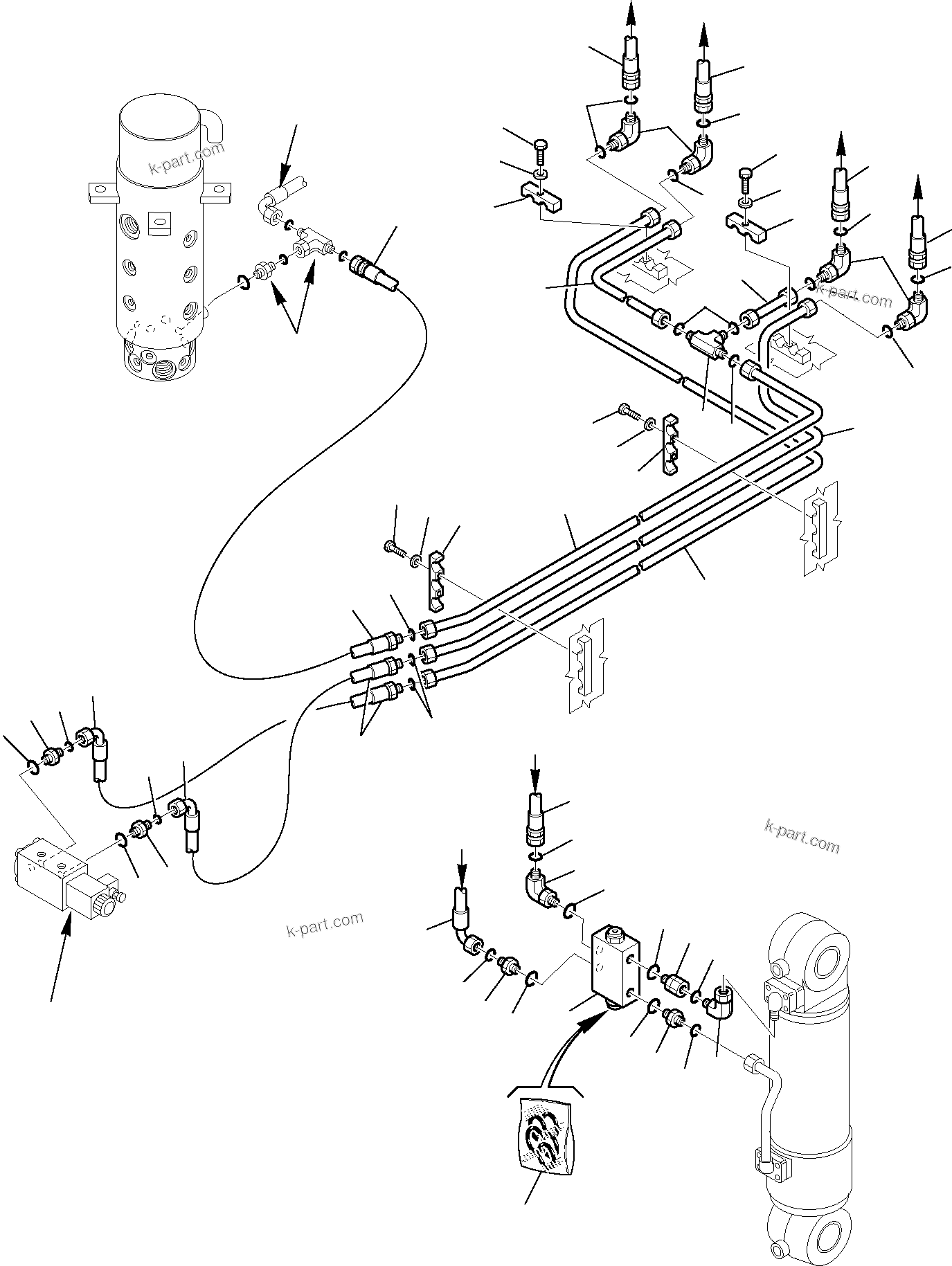 k-part.com

k-part.com

k-part.com

k-part.com