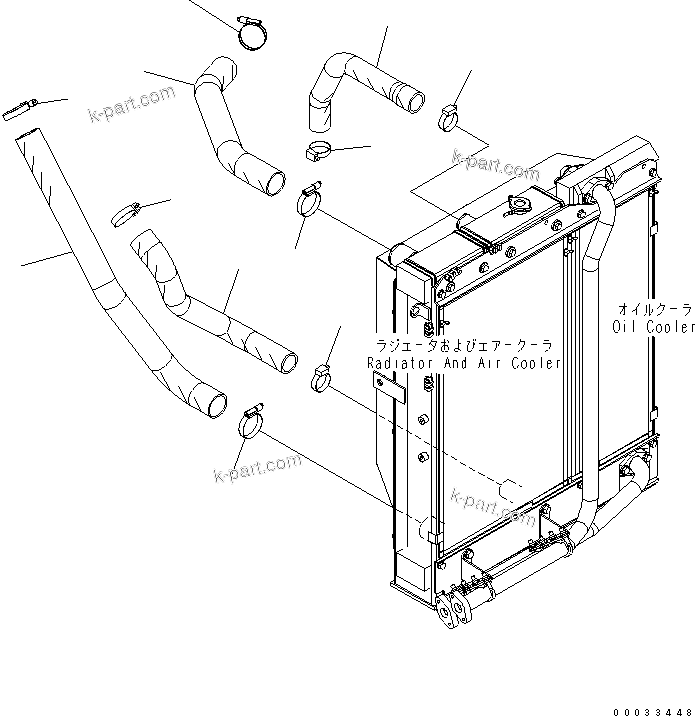 k-part.com

k-part.com

オイルクーラ
Oil Cooler

ラジエータおよびエアークーラ
Radiator And Air Cooler

k-part.com

k-part.com

00033448