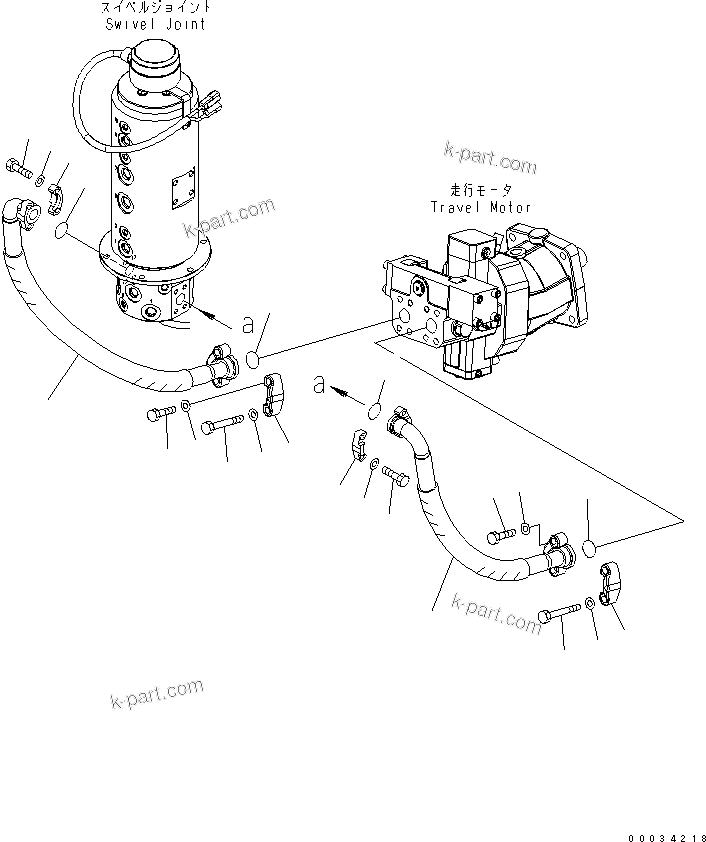 スイベルジョイント
Swivel Joint

k-part.com

走行モータ
Travel Motor

k-part.com

a

a

k-part.com

k-part.com

00034218