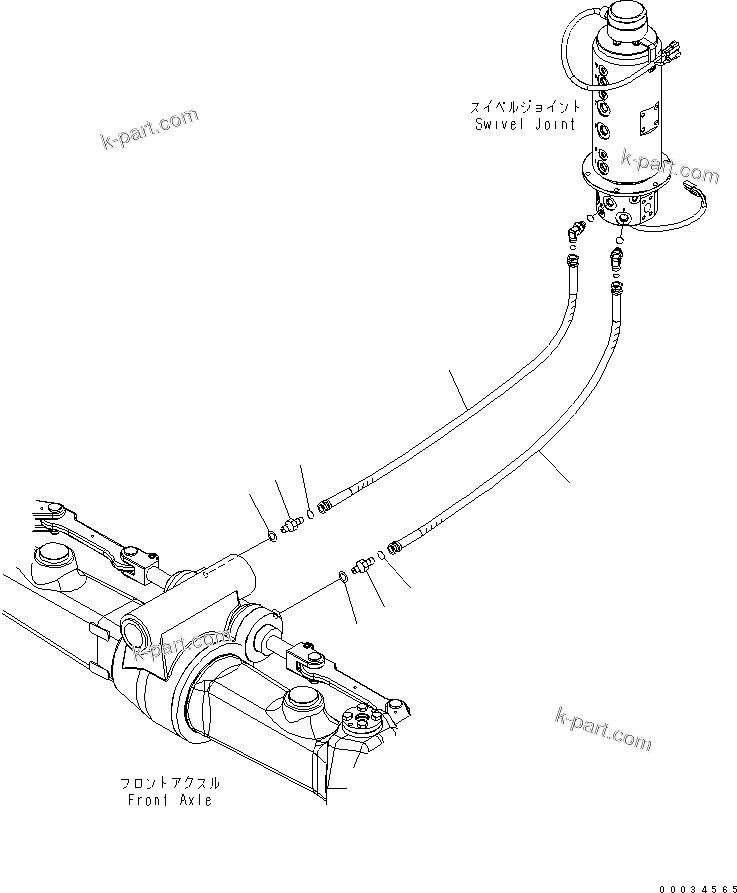 k-part.com

スイベルジョイント
Swivel Joint

k-part.com

k-part.com

k-part.com

フロントアクスル
Front Axle

00034565