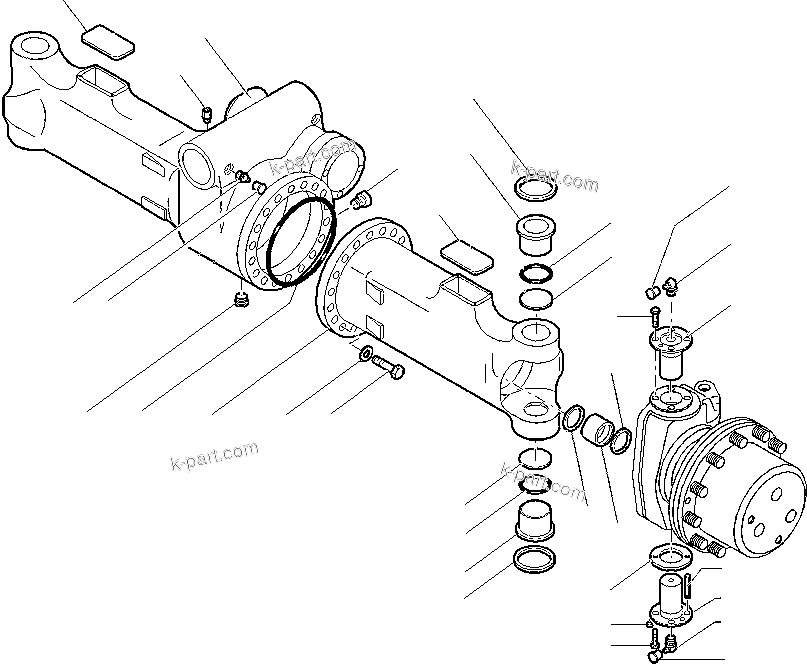 k-part.com
k-part.com
k-part.com
k-part.com