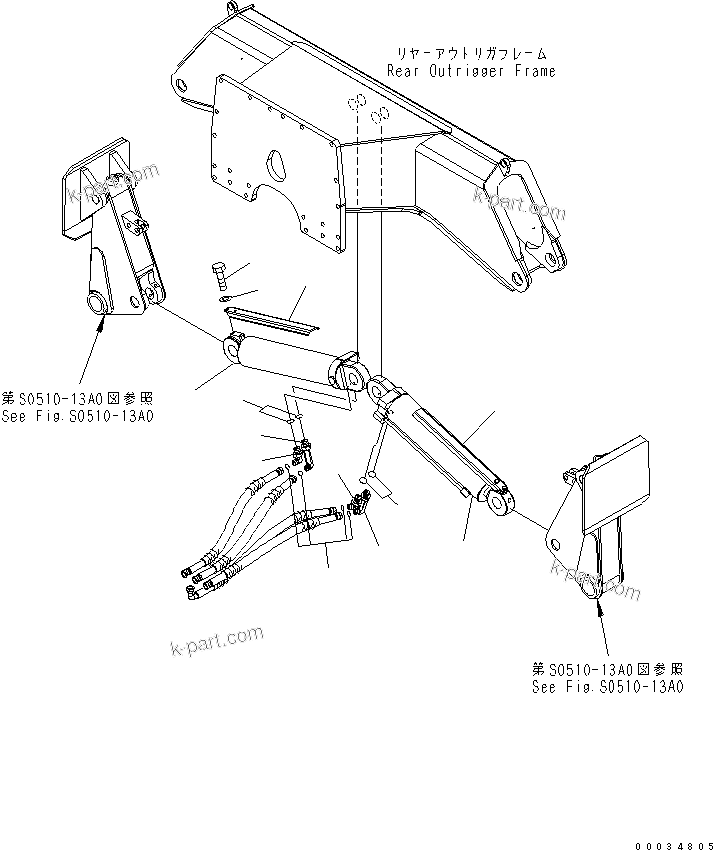 リヤーアウトリガフレーム
Rear Outrigger Frame

k-part.com

k-part.com

第S0510-13A0図参照
See Fig.S0510-13A0

k-part.com

k-part.com

第S0510-13A0図参照
See Fig.S0510-13A0

00034805