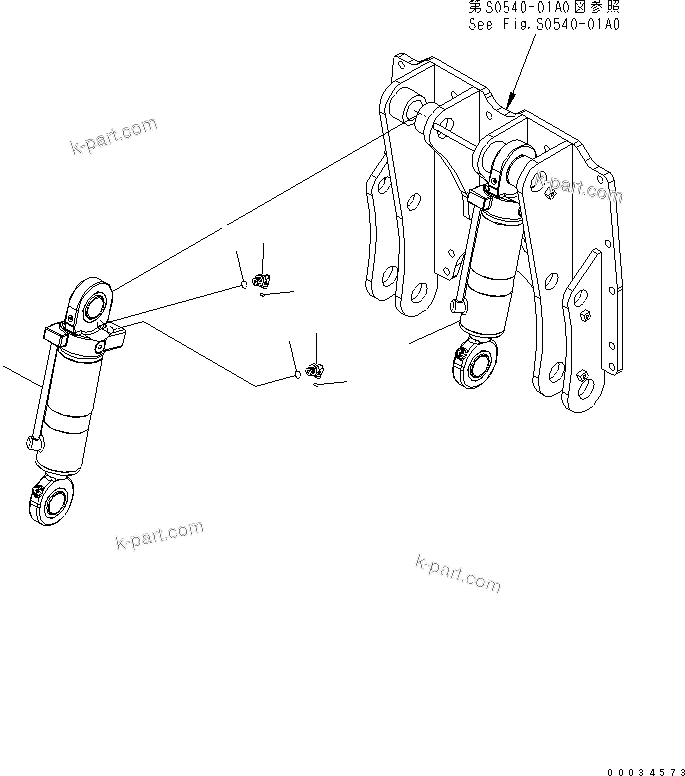 第S0540-01A0図参照
See Fig.S0540-01A0

k-part.com

k-part.com

k-part.com

k-part.com

00034573