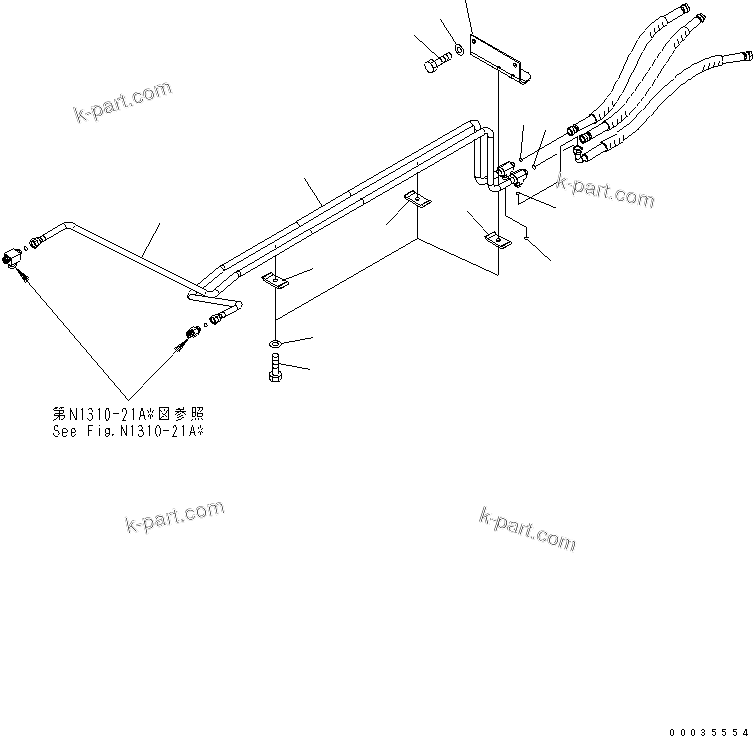 k-part.com

k-part.com

第N1310-21A*図参照
See Fig.N1310-21A*

k-part.com

k-part.com

00035554