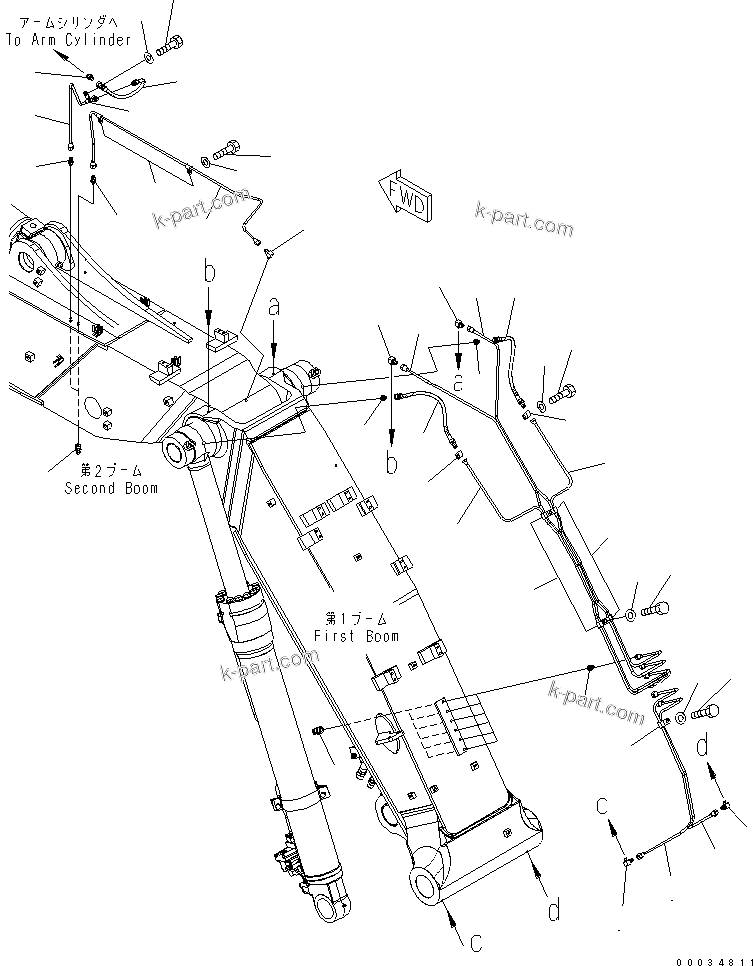 アームシリンダへ
To Arm Cylinder

k-part.com

FWD

k-part.com

b

a

c

b

第2ブーム
Second Boom

第1ブーム
First Boom

k-part.com

k-part.com

d

c

d

c

00034811