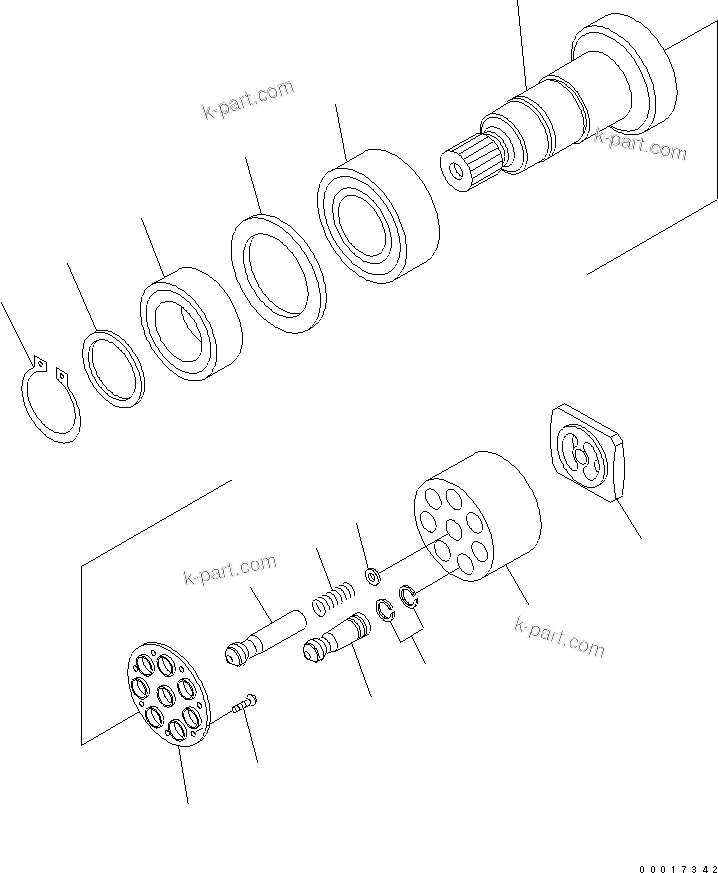 k-part.com
k-part.com
k-part.com
k-part.com
00017342