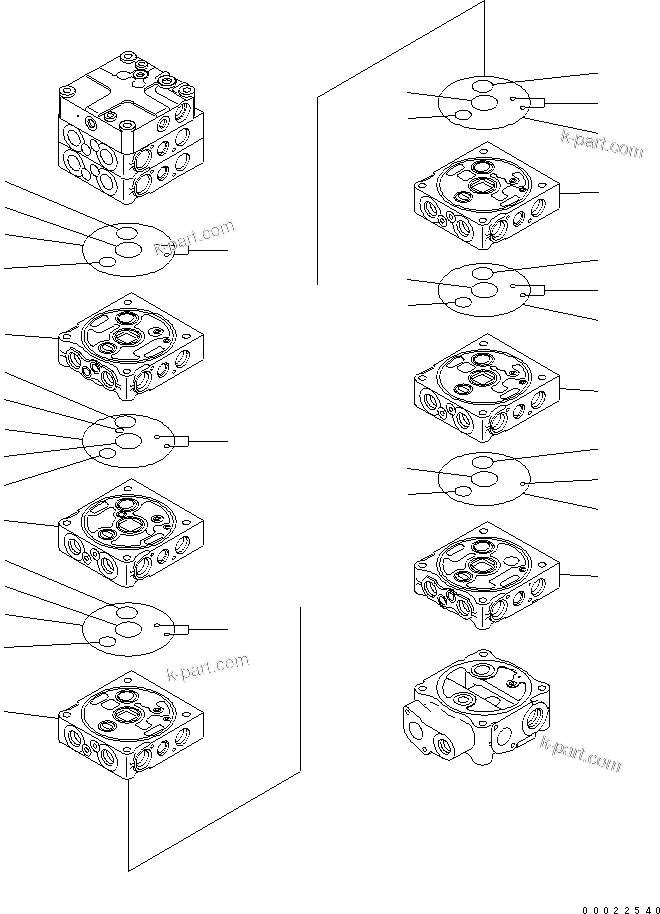 k-part.com
k-part.com
k-part.com
k-part.com
00022540