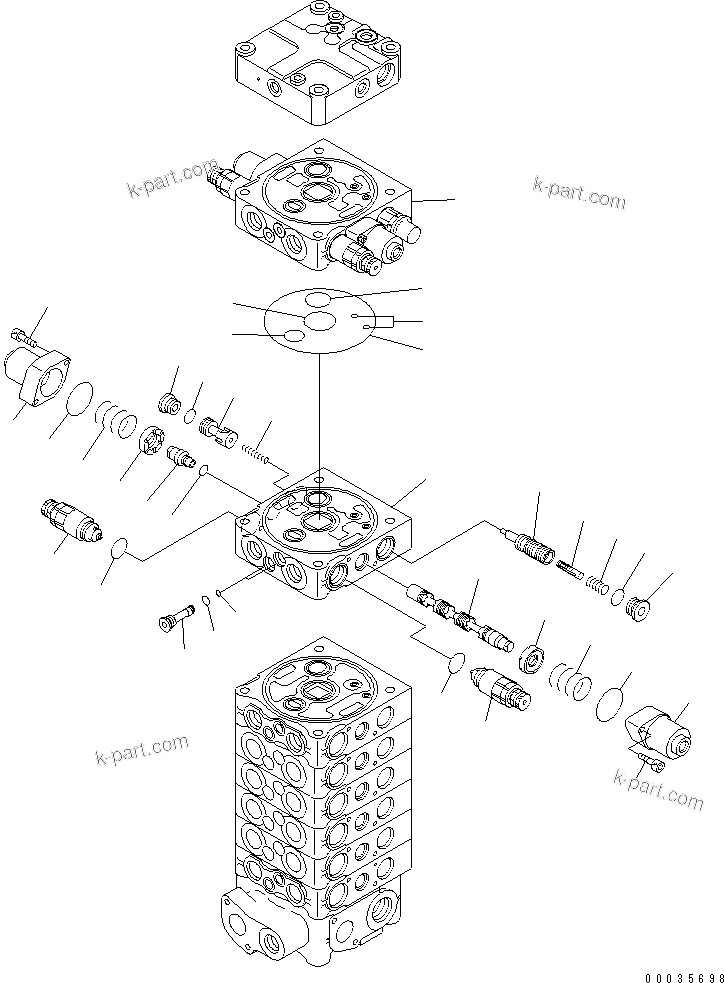 k-part.com

k-part.com

k-part.com

k-part.com

00035698