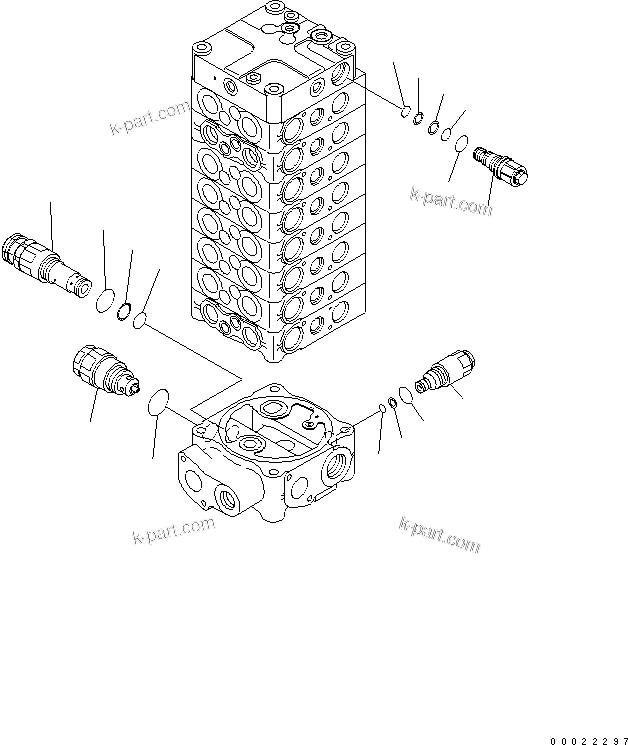 k-part.com
k-part.com
k-part.com
k-part.com
00022297