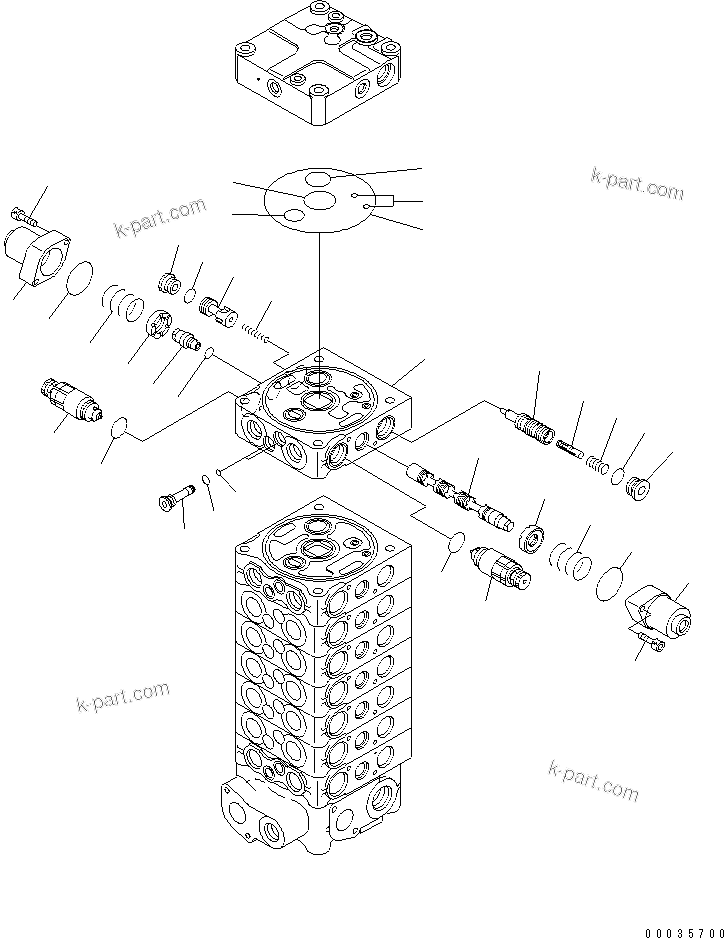 k-part.com

k-part.com

k-part.com

k-part.com

00035700