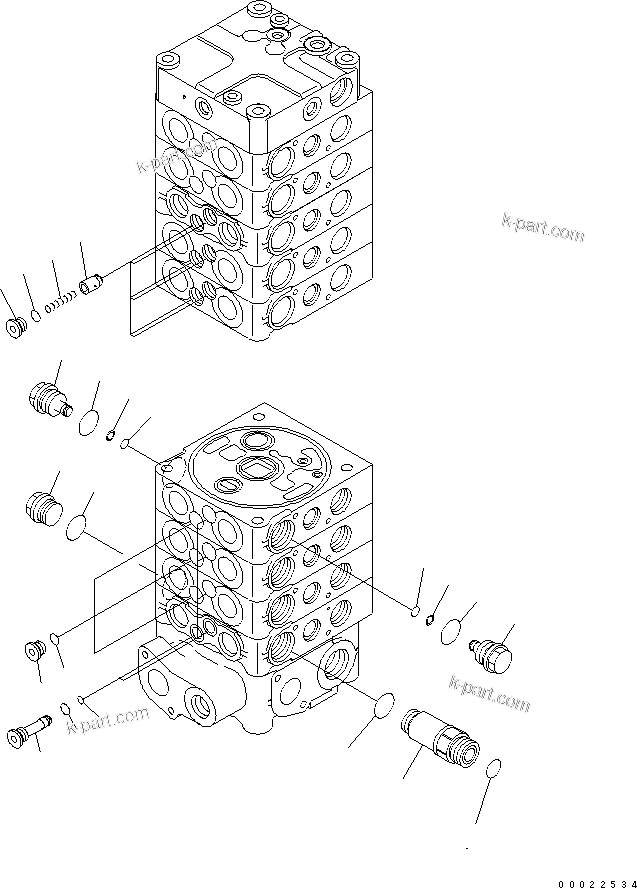 k-part.com
k-part.com
k-part.com
k-part.com
00022534