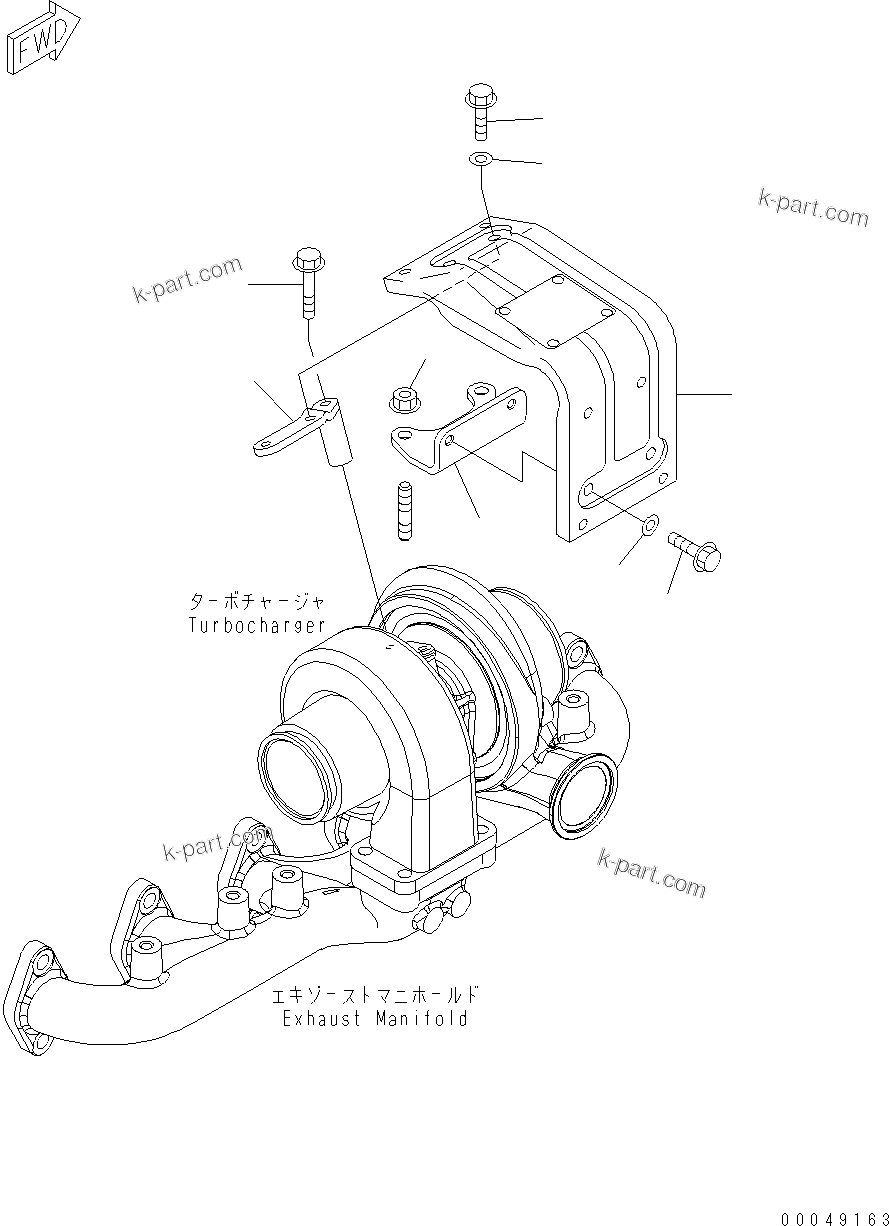 FWD

k-part.com

k-part.com

ターボチャージャ
Turbocharger

k-part.com

k-part.com

エキゾーストマニホールド
Exhaust Manifold

00049163