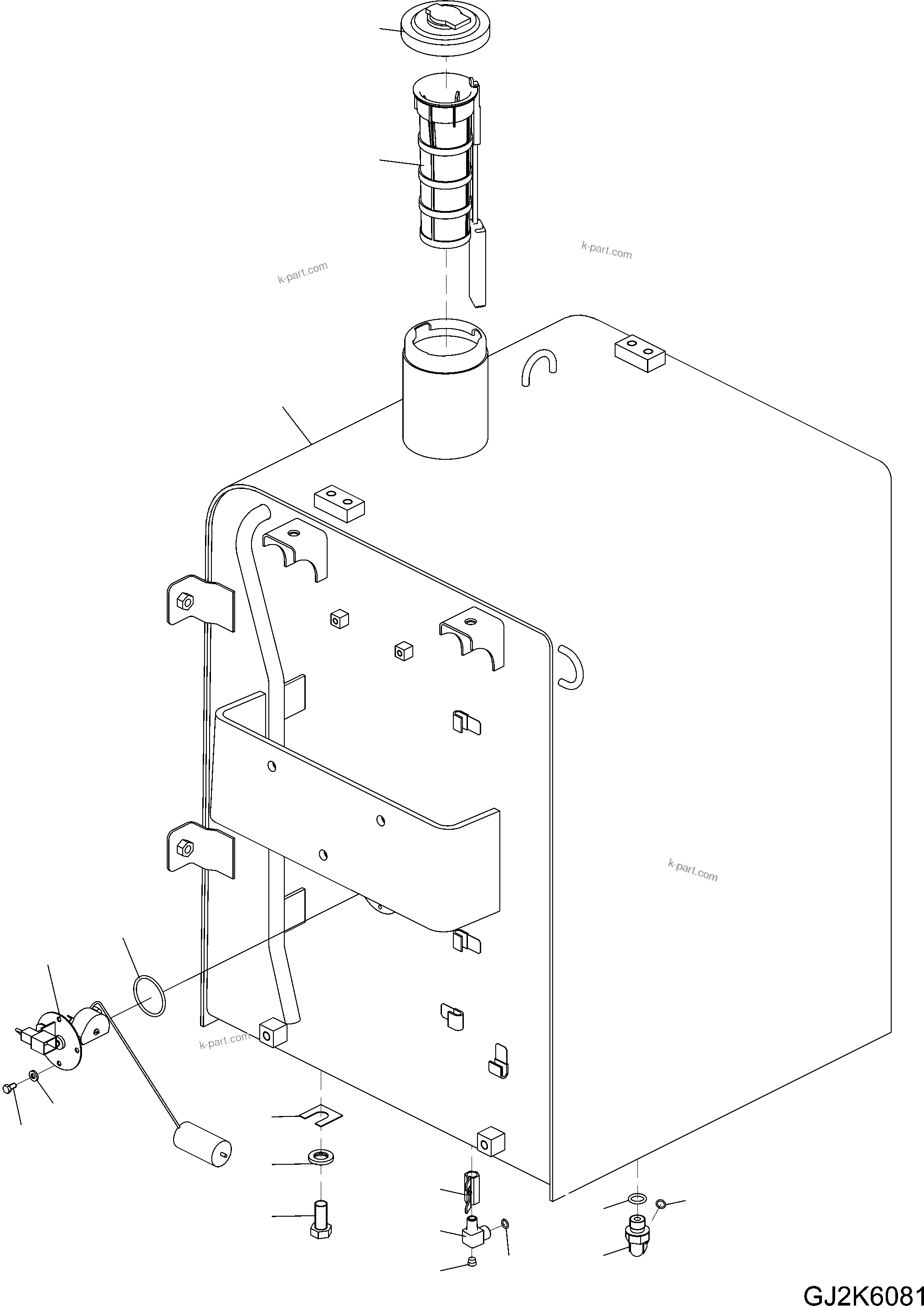 k-part.com

k-part.com

k-part.com

k-part.com

GJ2K6081