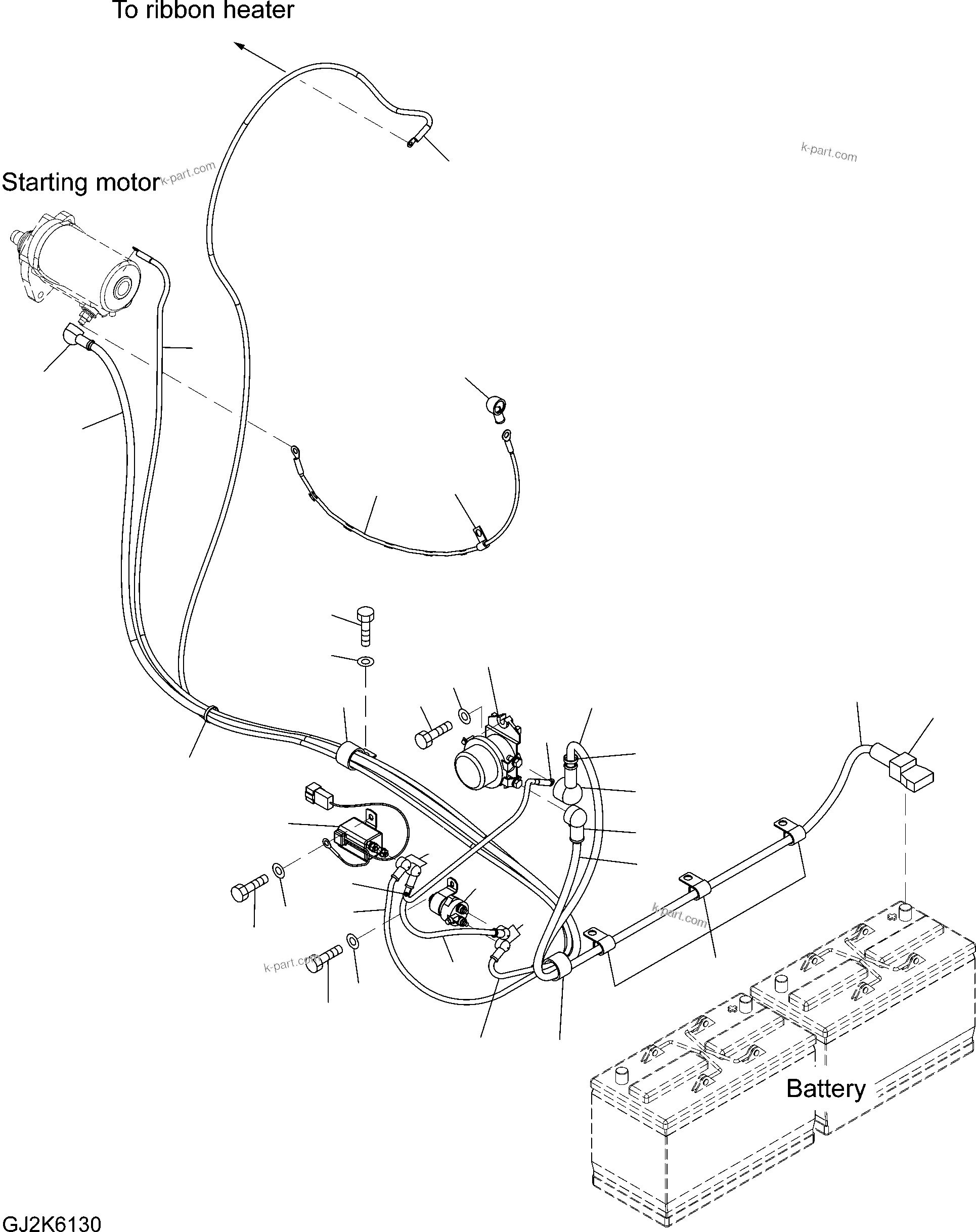 To ribbon heater

k-part.com

Starting motor

k-part.com

k-part.com

k-part.com

Battery

GJ2K6130