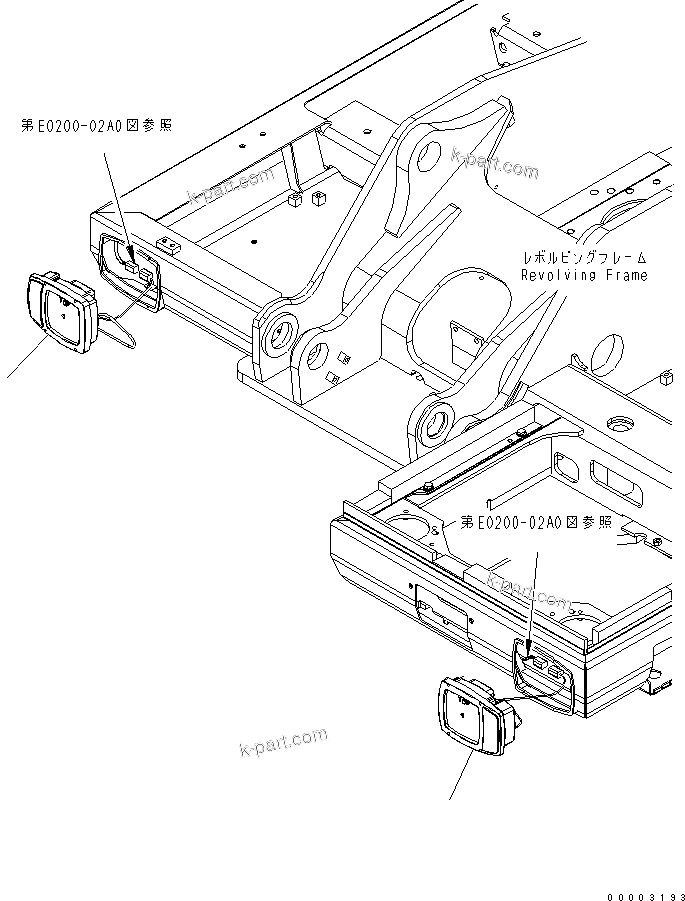 第E0200-02A0図参照

k-part.com

k-part.com

レボルビングフレーム
Revolving Frame

第E0200-02A0図参照

k-part.com

k-part.com

00003193