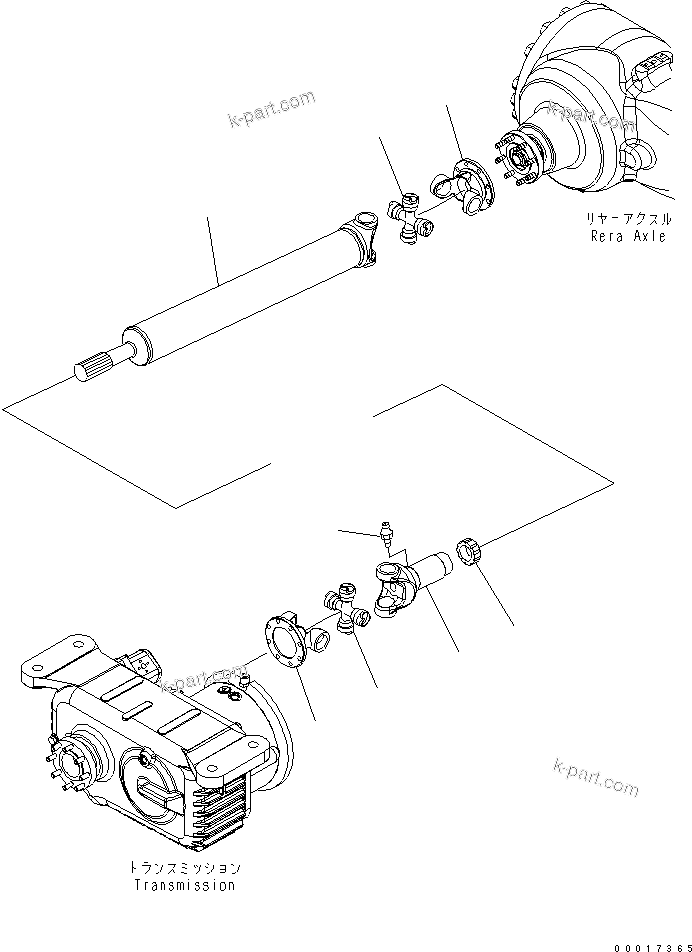 k-part.com

k-part.com

リヤーアクスル
Rera Axle

k-part.com

k-part.com

トランスミッション
Transmission

00017365