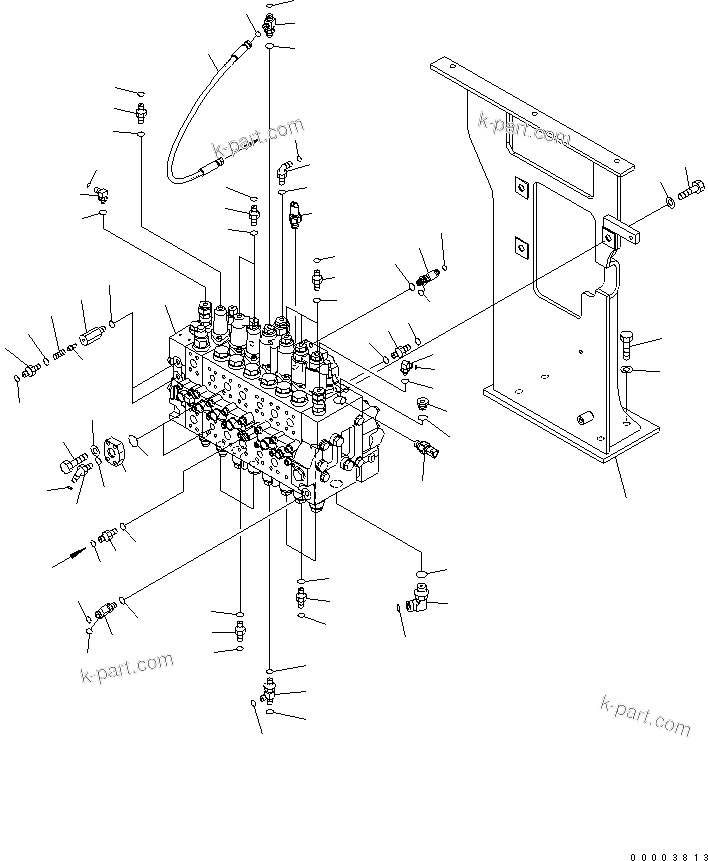 k-part.com
k-part.com
k-part.com
k-part.com
00003813