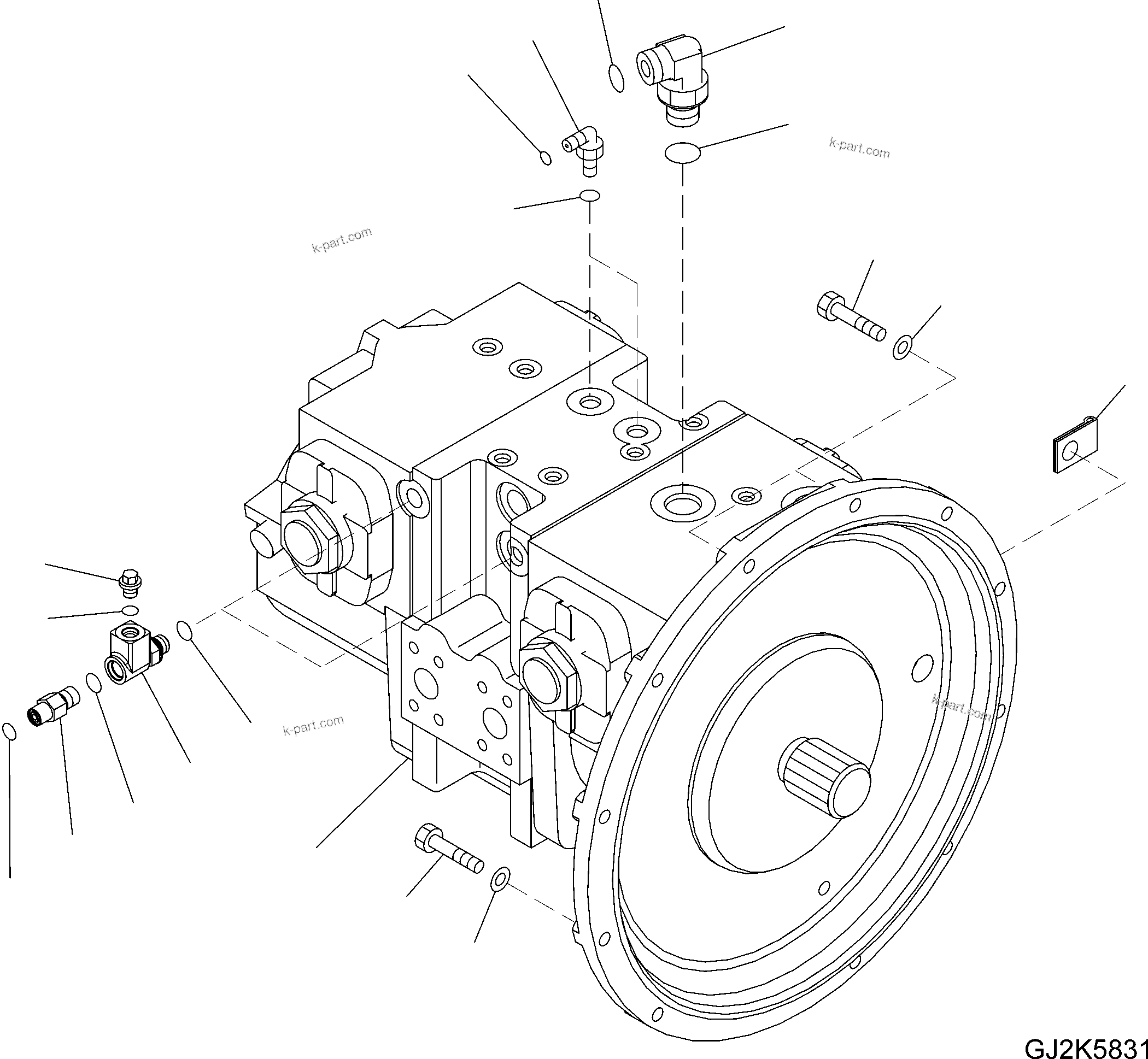 k-part.com

k-part.com

k-part.com

k-part.com

GJ2K5831