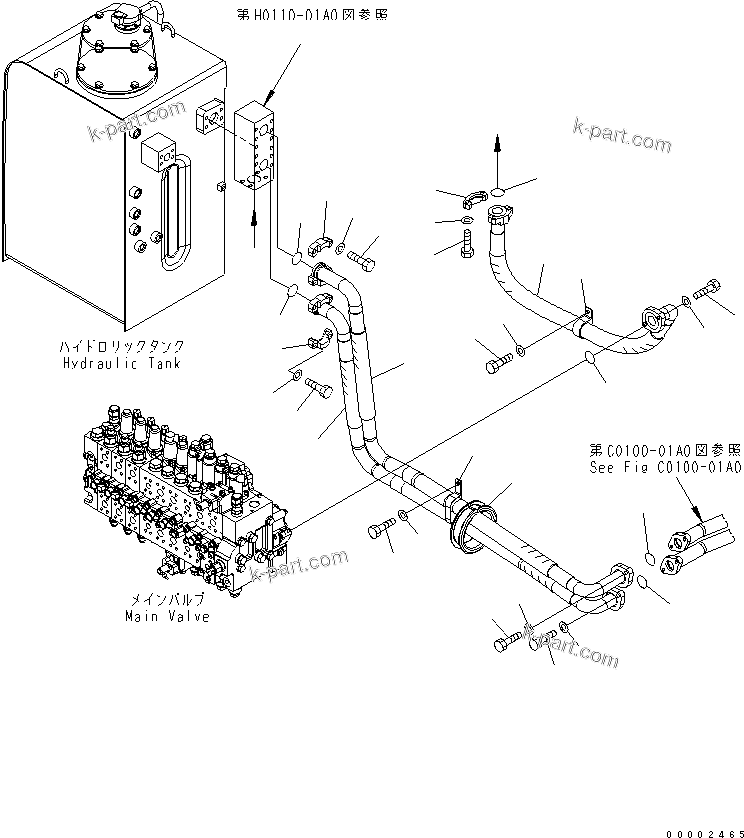 第H0110-01A0図参照

k-part.com

k-part.com

ハイドロリックタンク
Hydraulic Tank

第C0100-01A0図参照
See Fig C0100-01A0

k-part.com

メインバルブ
Main Valve

k-part.com

00002465