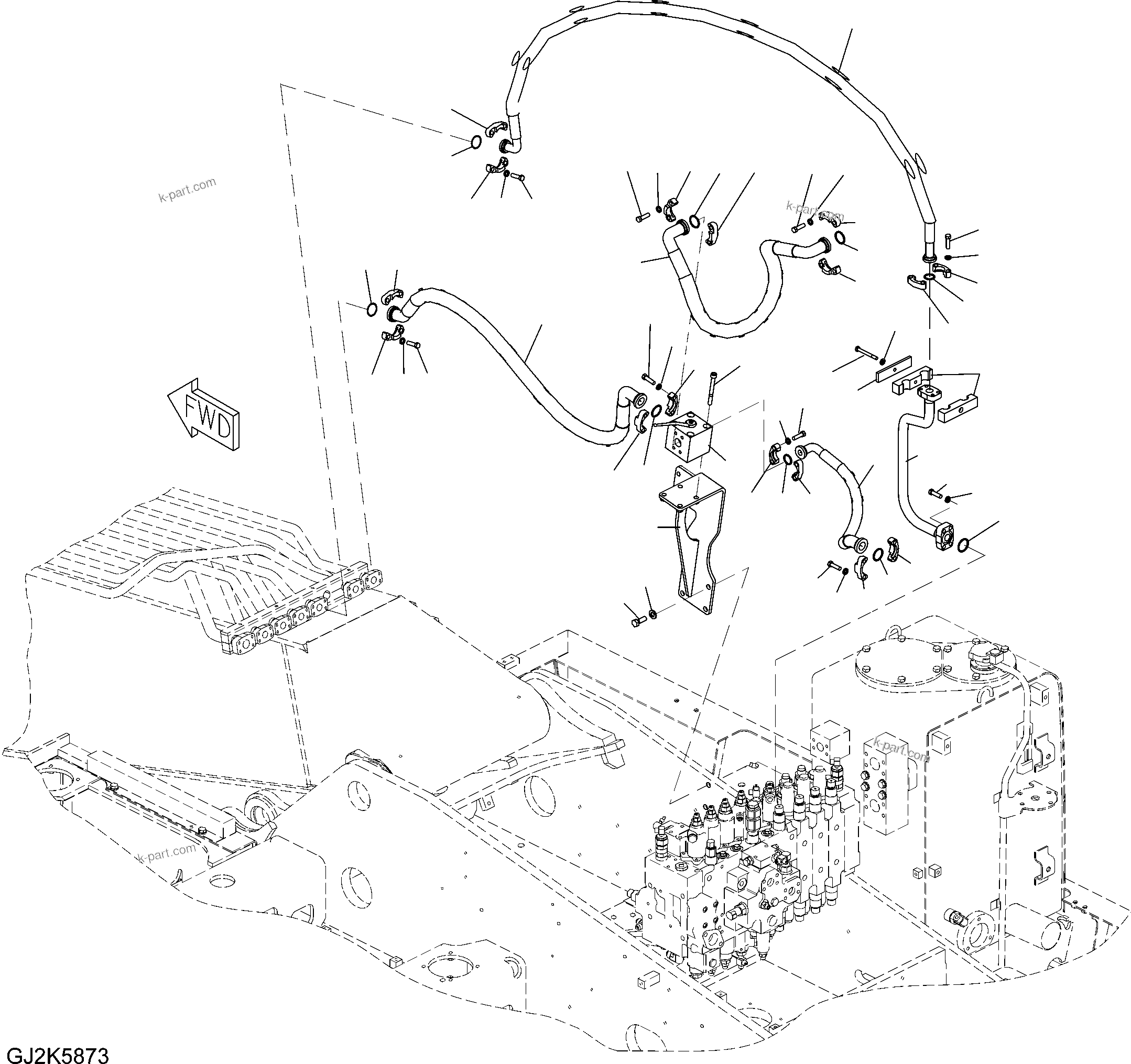 k-part.com

k-part.com

FWD

k-part.com

k-part.com

GJ2K5873