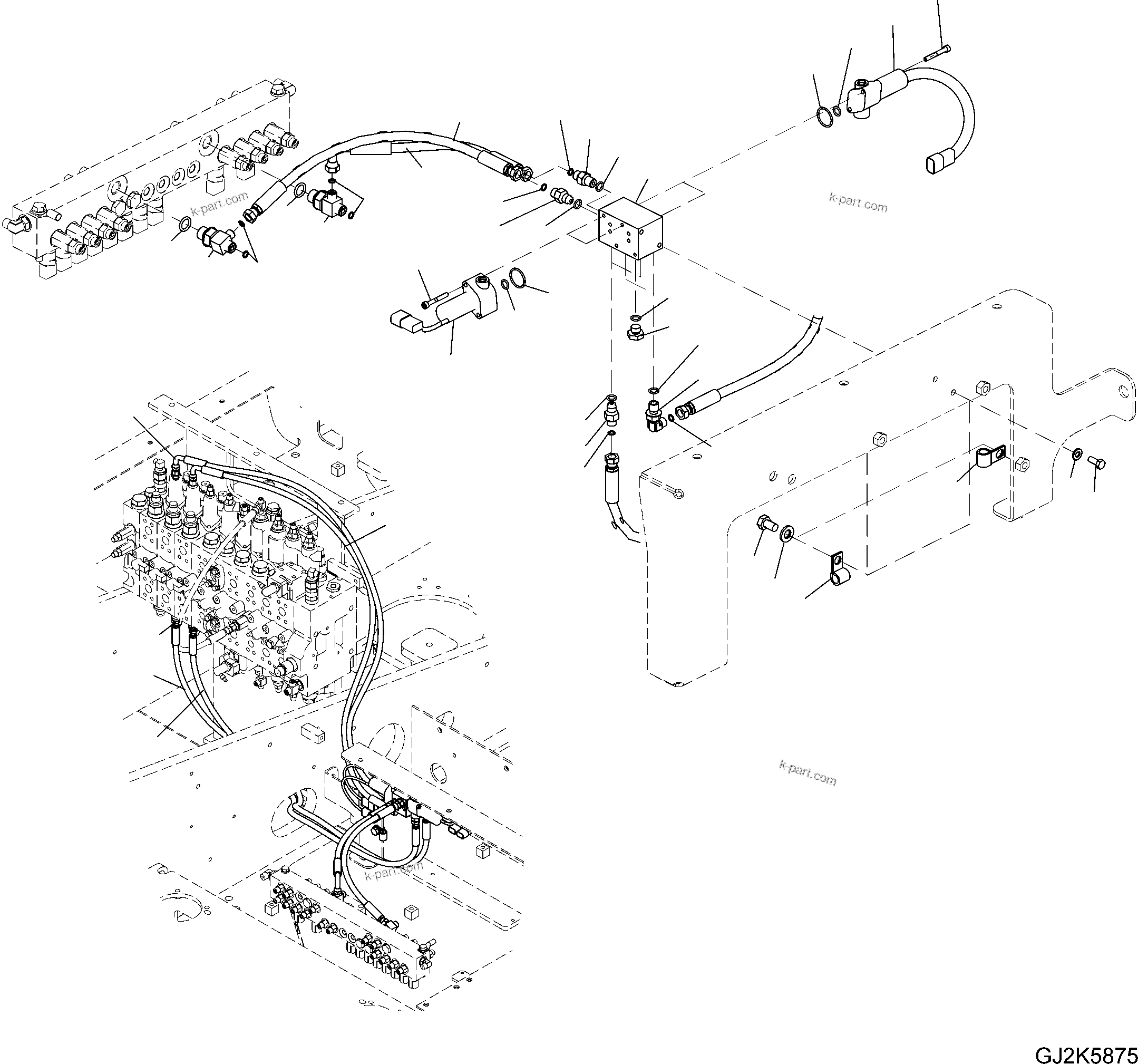 k-part.com

k-part.com

k-part.com

k-part.com

GJ2K5875