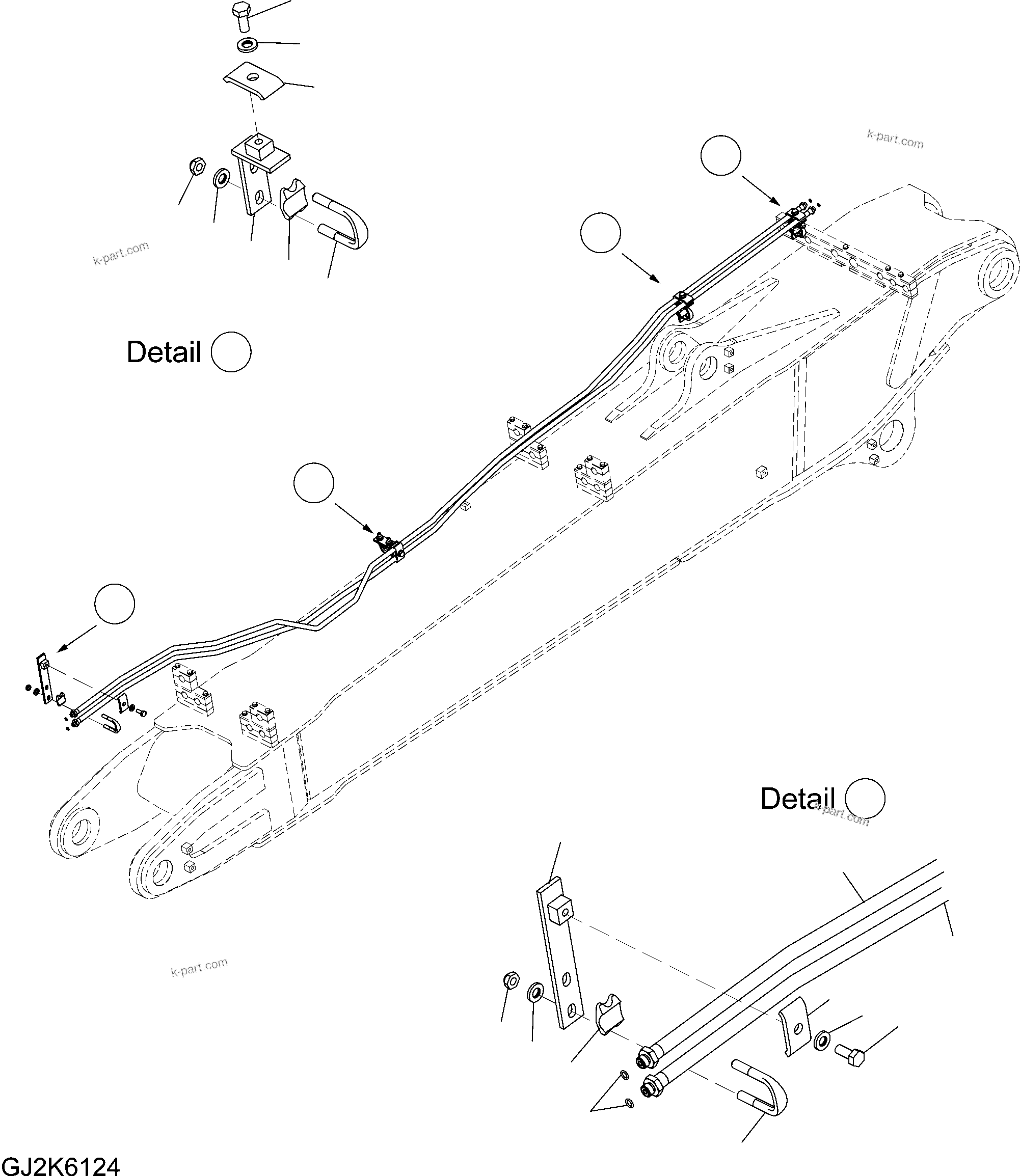 k-part.com

k-part.com

Detail

Detail

k-part.com

k-part.com

GJ2K6124