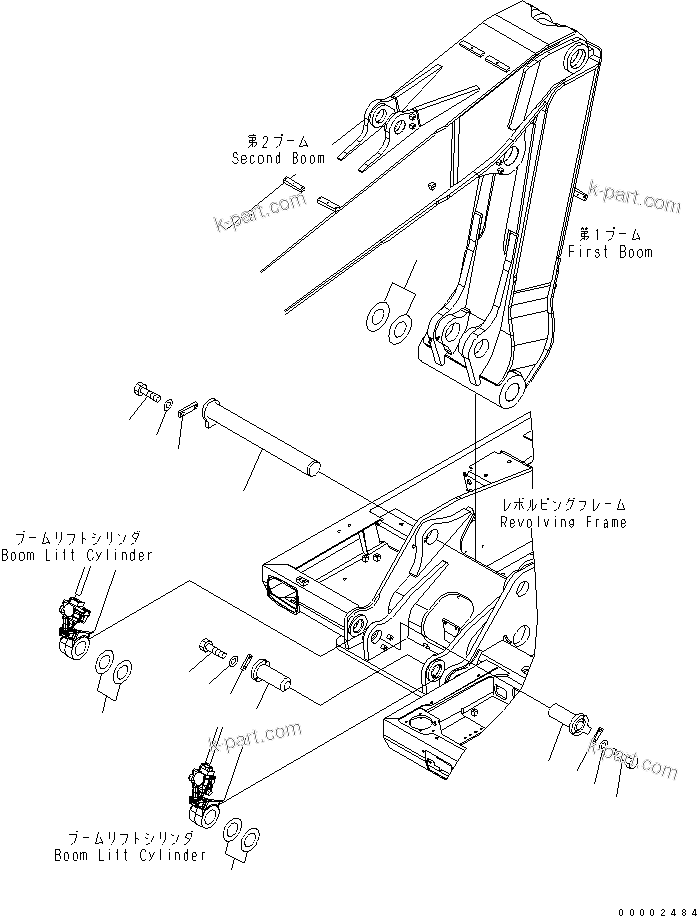 第2ブーム
Second Boom

k-part.com

k-part.com

第1ブーム
First Boom

レボルビングフレーム
Revolving Frame

ブームリフトシリンダ
Boom Lift Cylinder

k-part.com

k-part.com

ブームリフトシリンダ
Boom Lift Cylinder

00002484