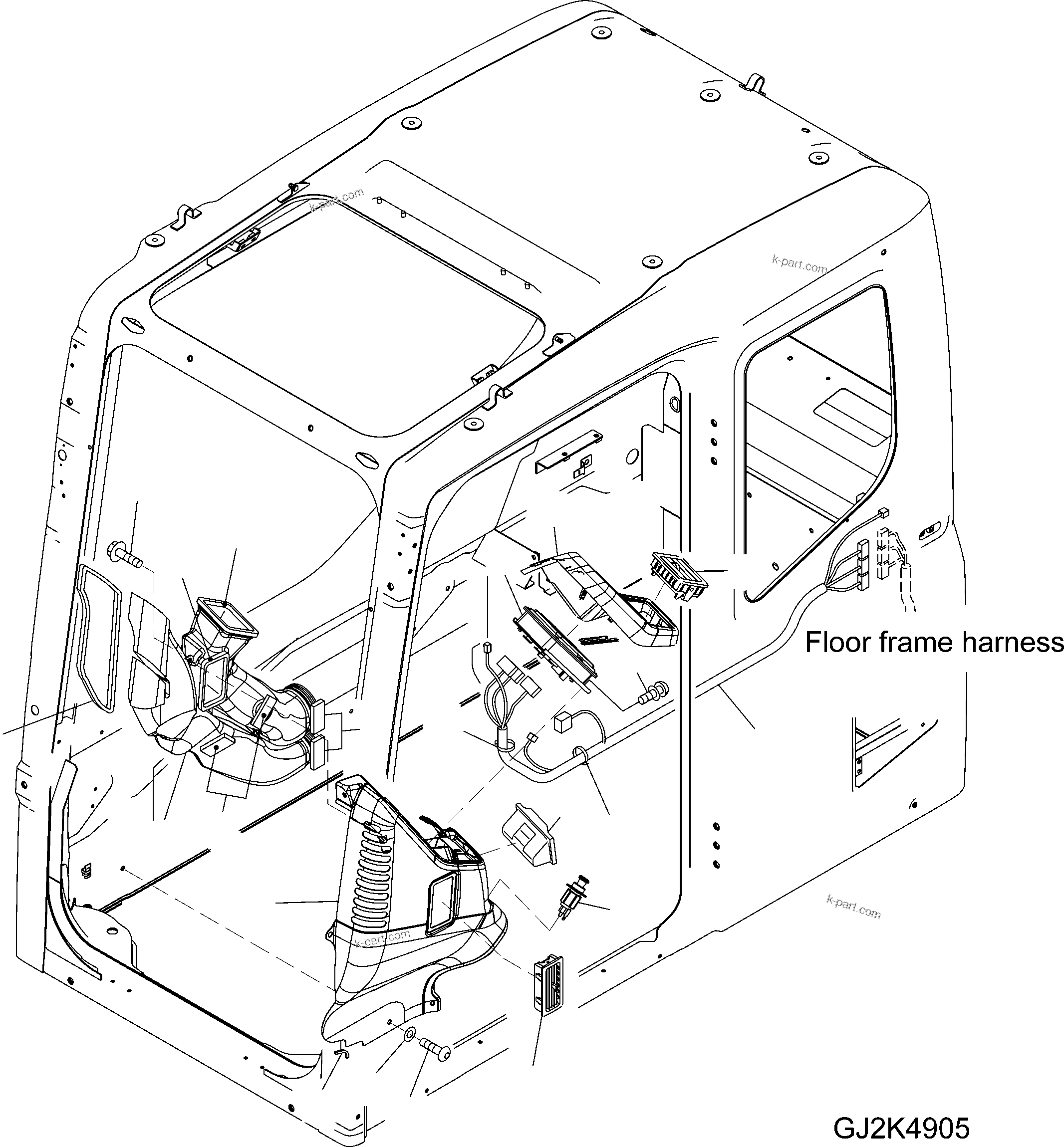 k-part.com

k-part.com

Floor frame harness

k-part.com

k-part.com

GJ2K4905