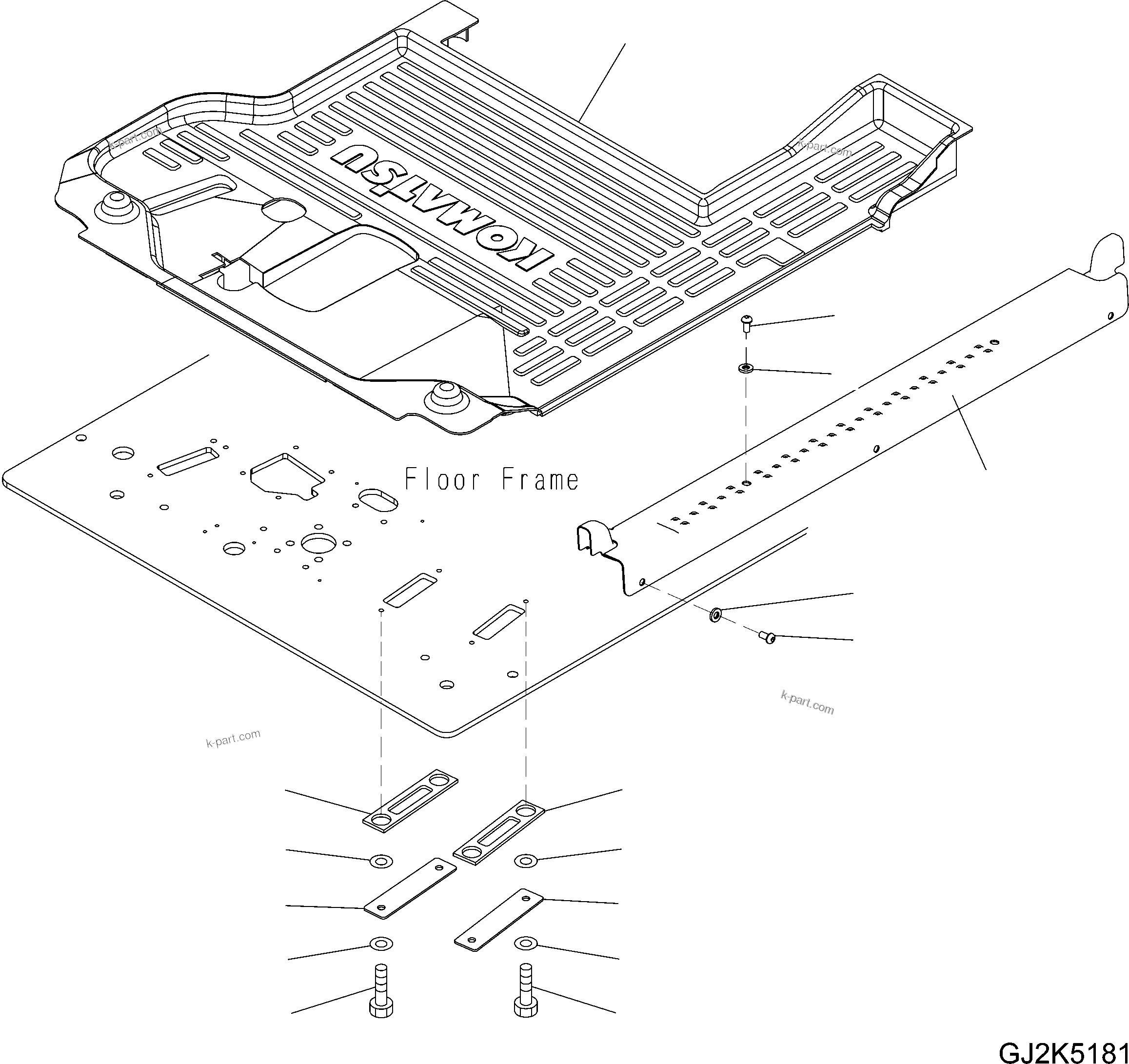 k-part.com

KOMATSU

k-part.com

Floor Frame

k-part.com

k-part.com

GJ2K5181