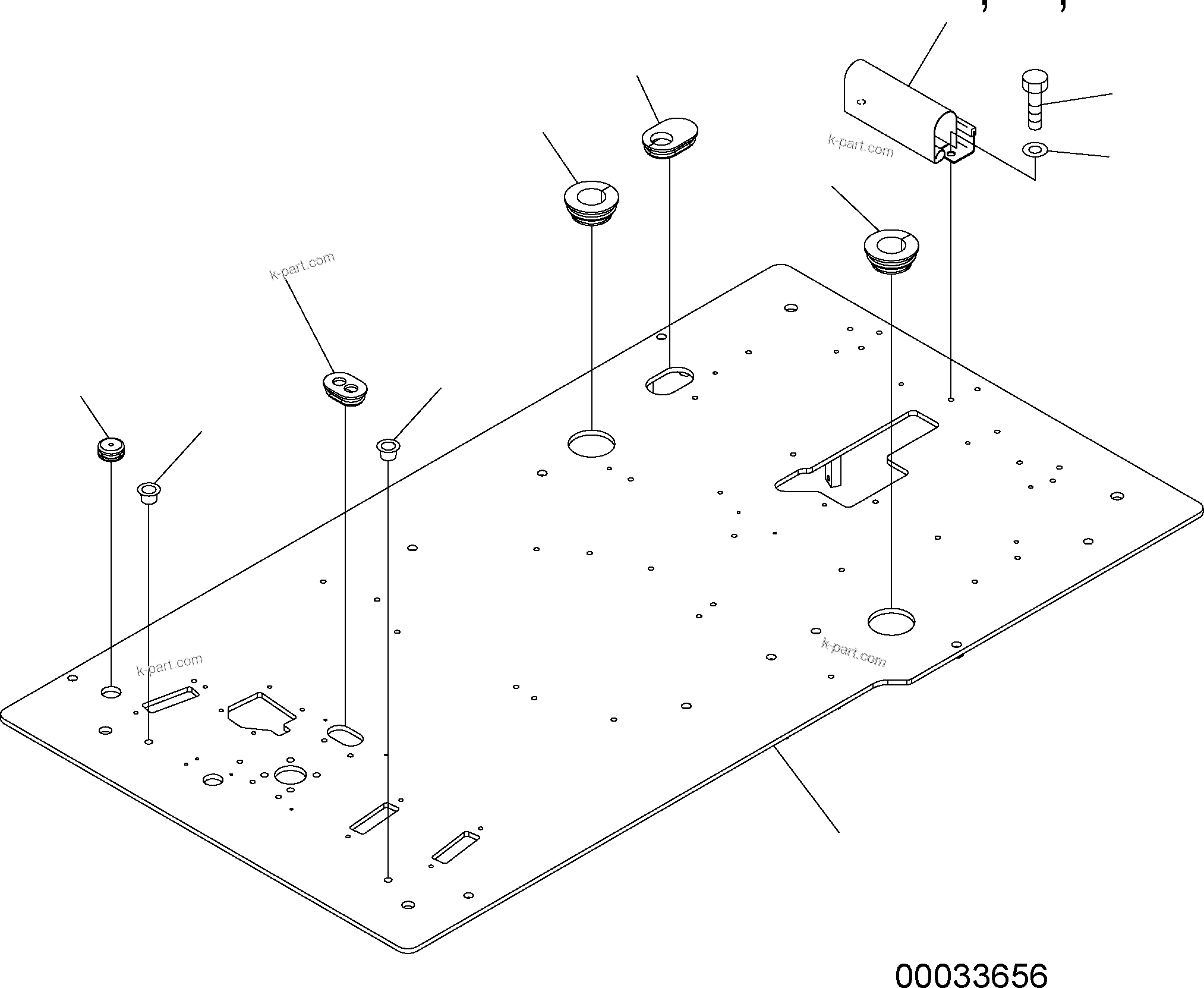 , ,

k-part.com

k-part.com

k-part.com

k-part.com

00033656