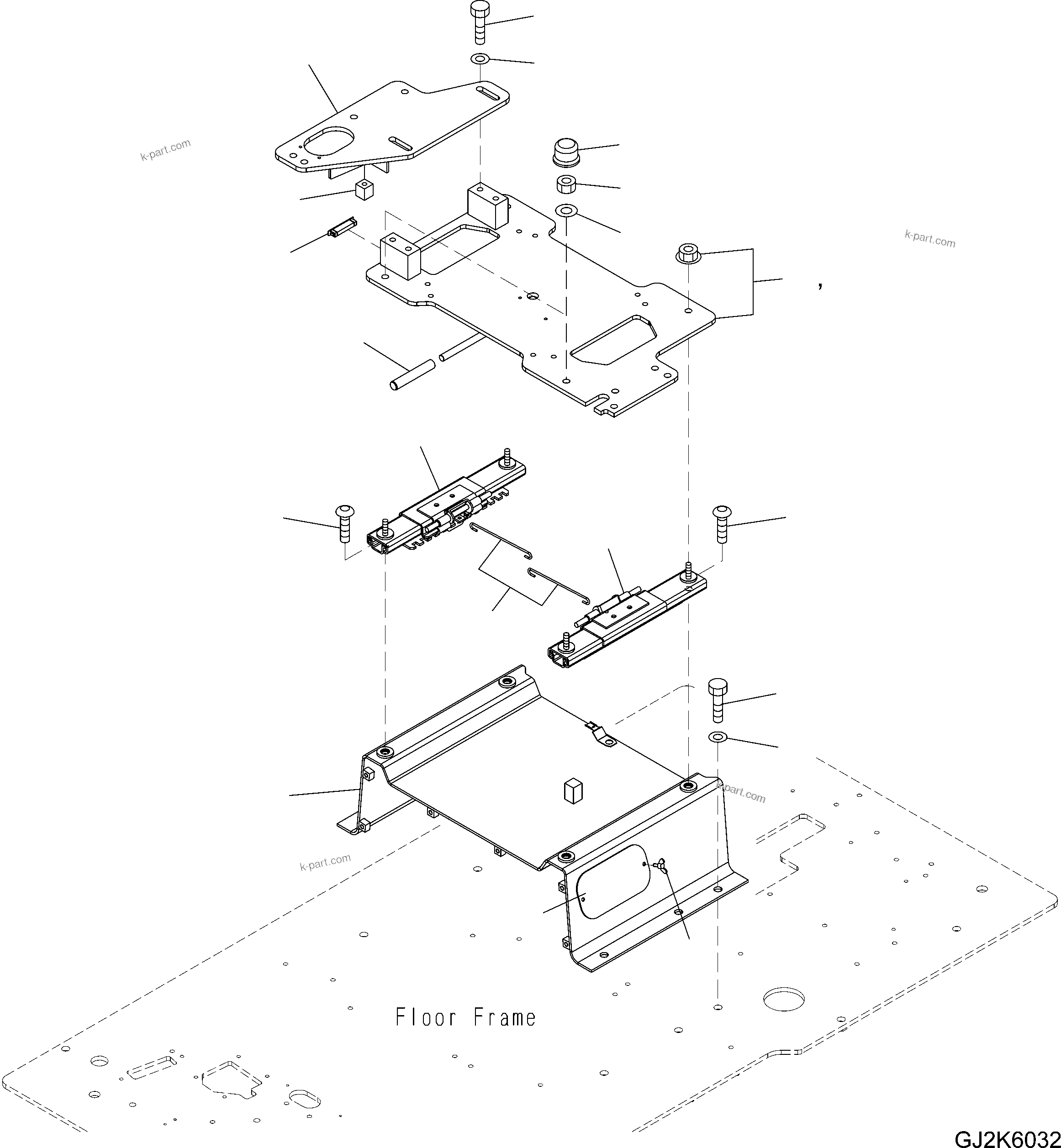 k-part.com

k-part.com

,

k-part.com

k-part.com

Floor Frame

GJ2K6032